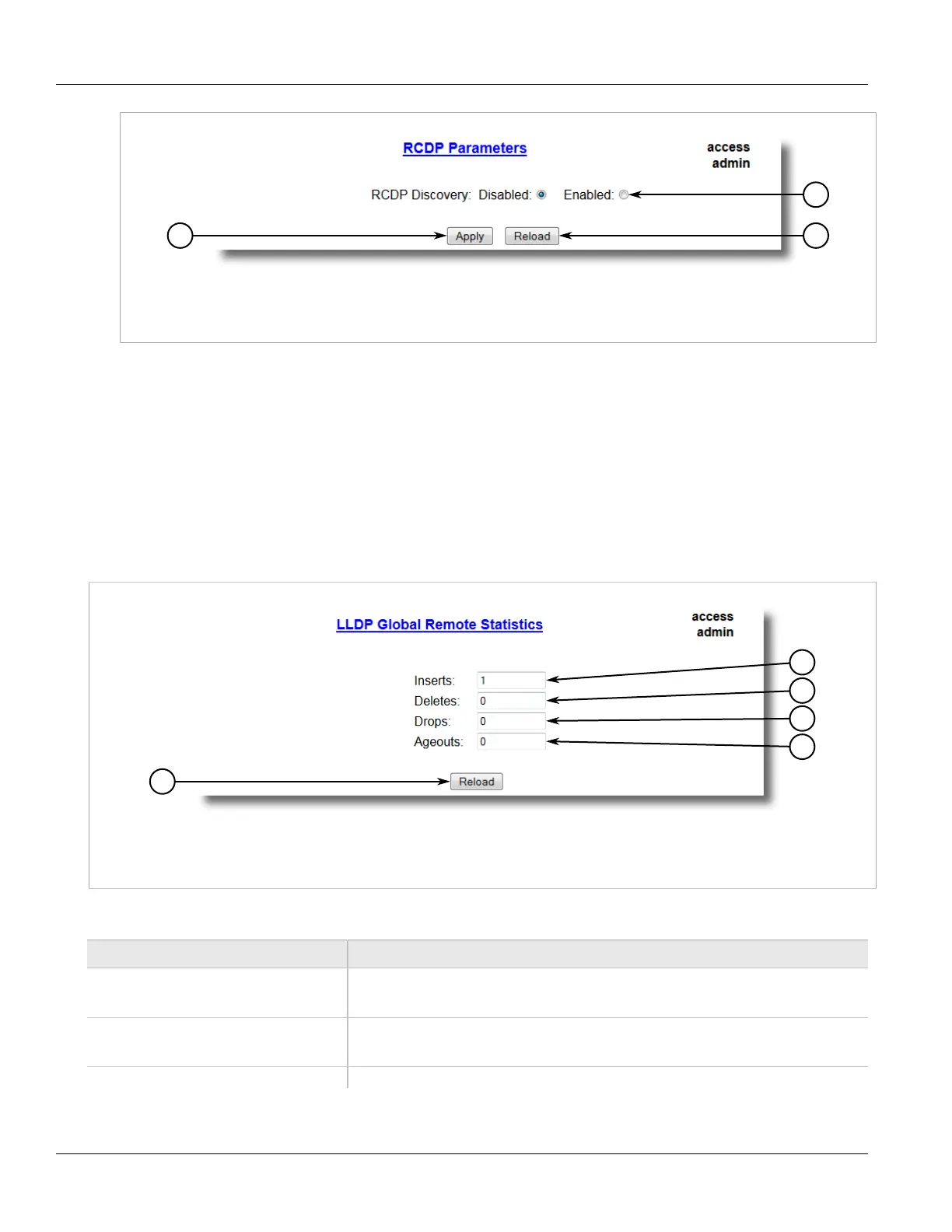 RCDP Parameters

access
admin

RCDP Discovery: Disabled: Enabled:

Apply Reload

LLDP Global Remote Statistics

access
admin

Inserts: 1
Deletes: 0
Drops: 0
Ageouts: 0

Reload