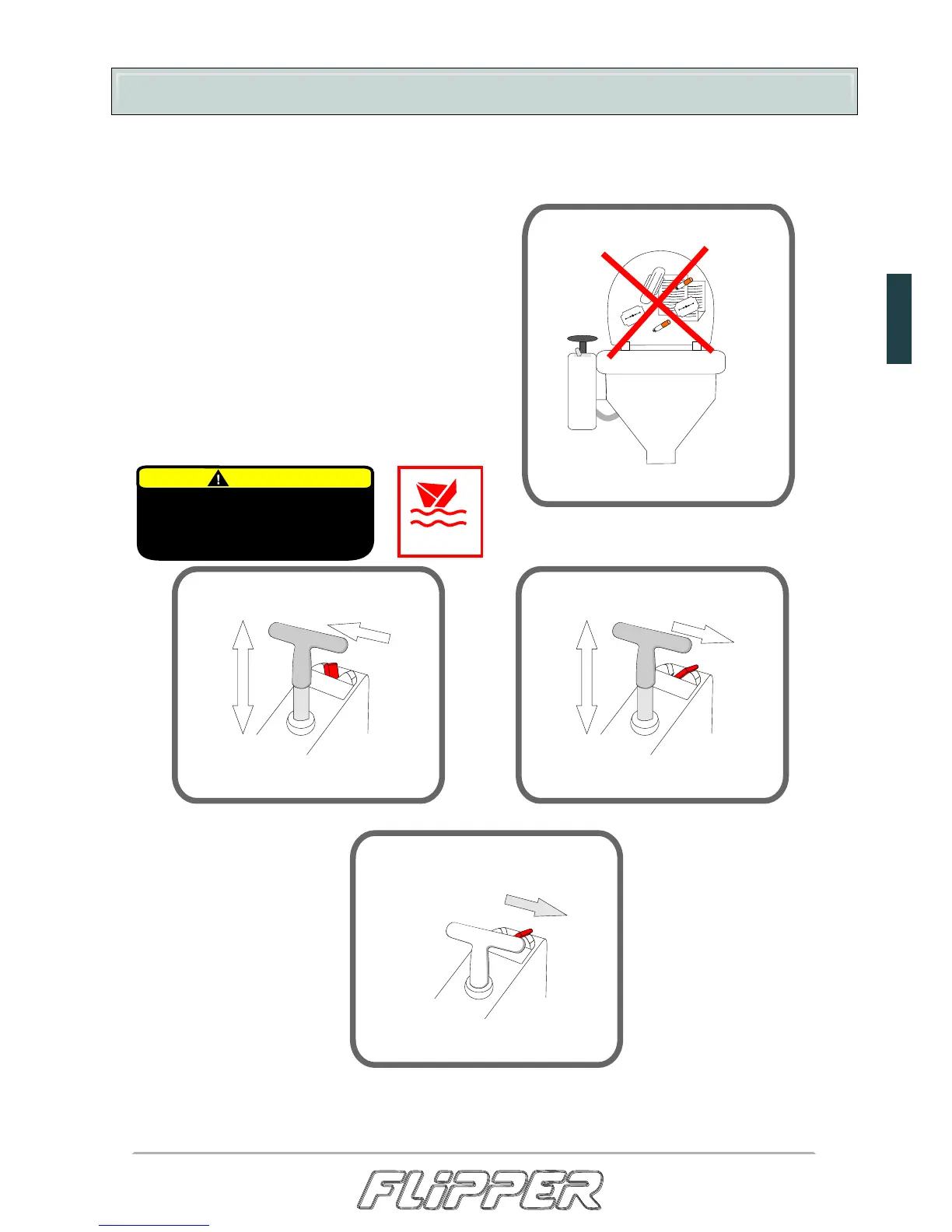 FLIPPER