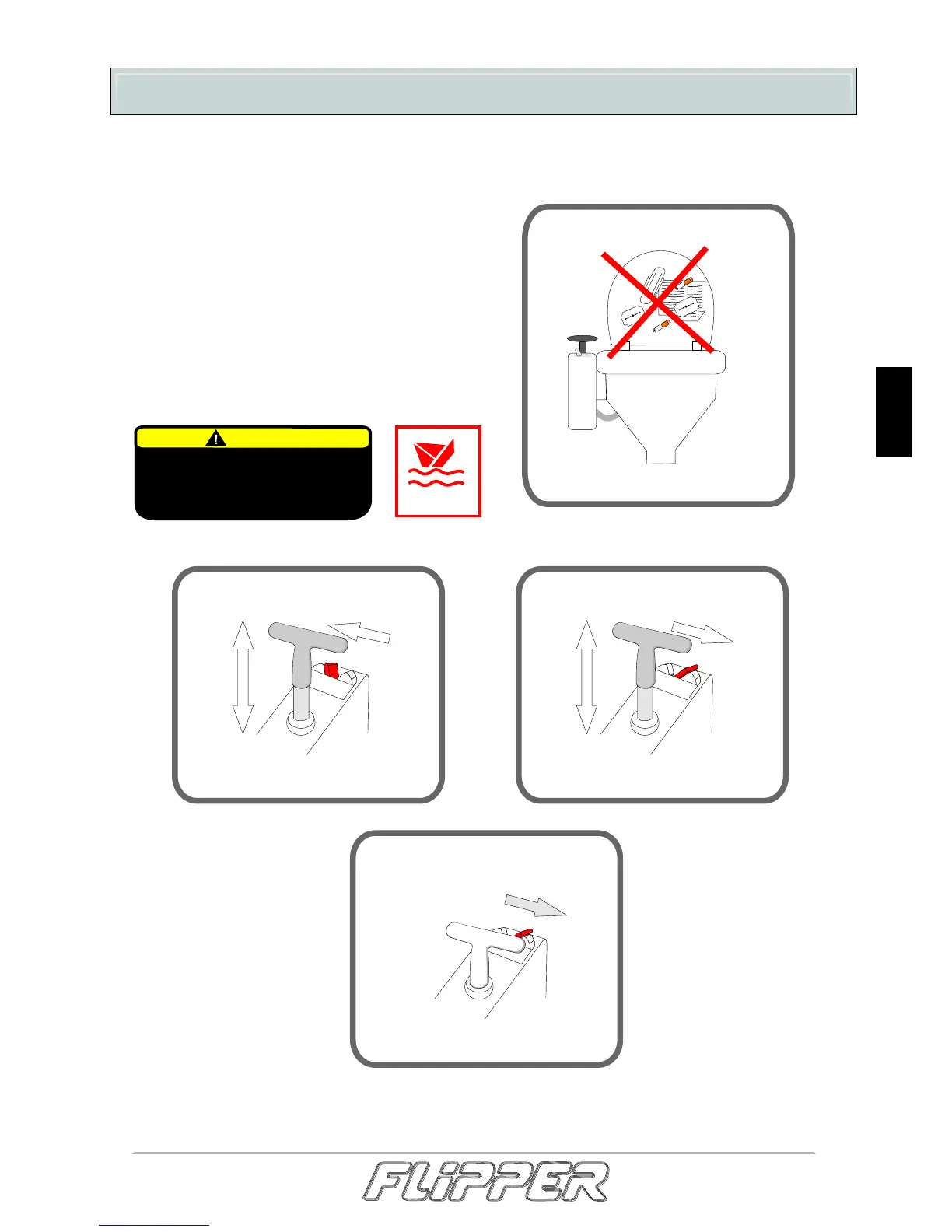 FLIPPER