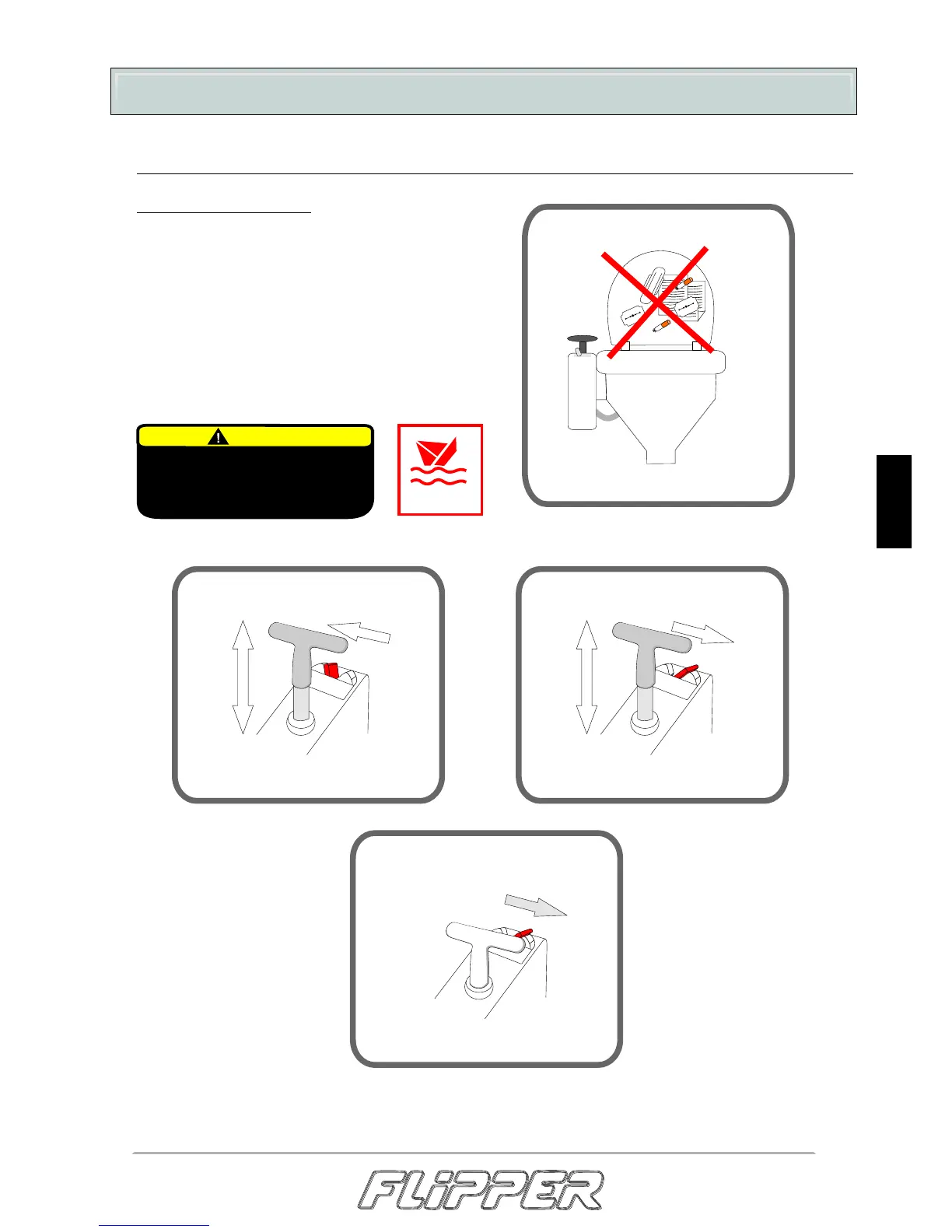 FLIPPER