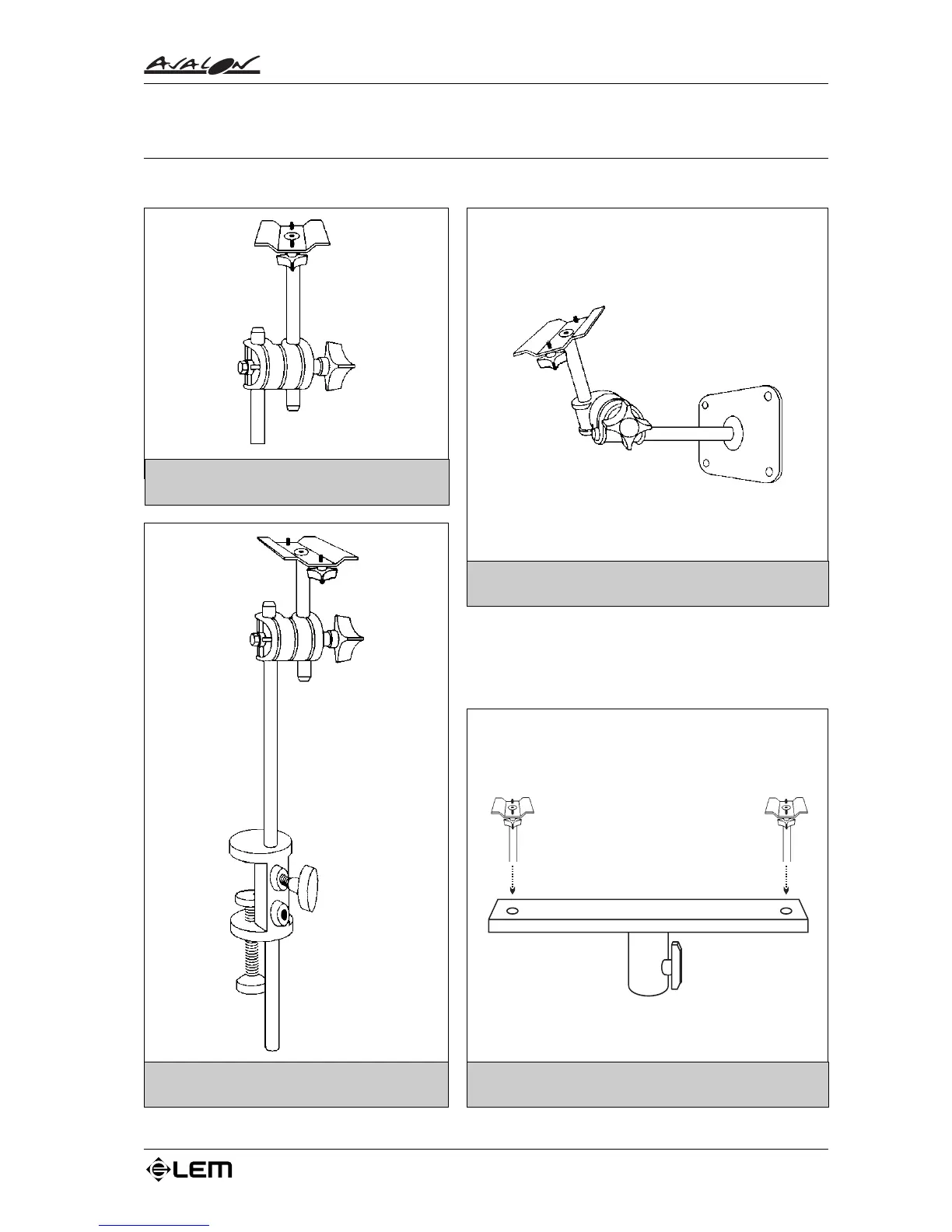 AVALON

LEM