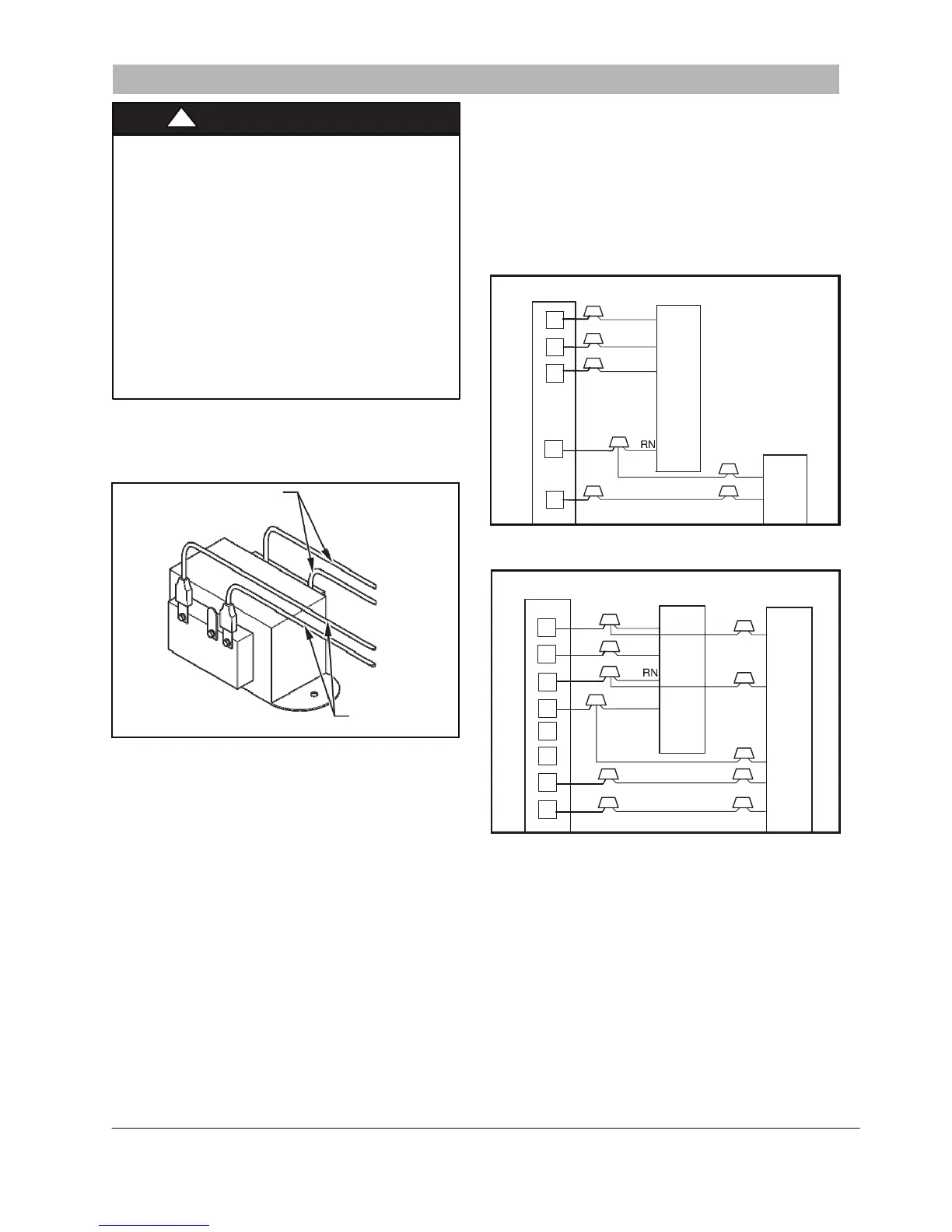 RN

RN