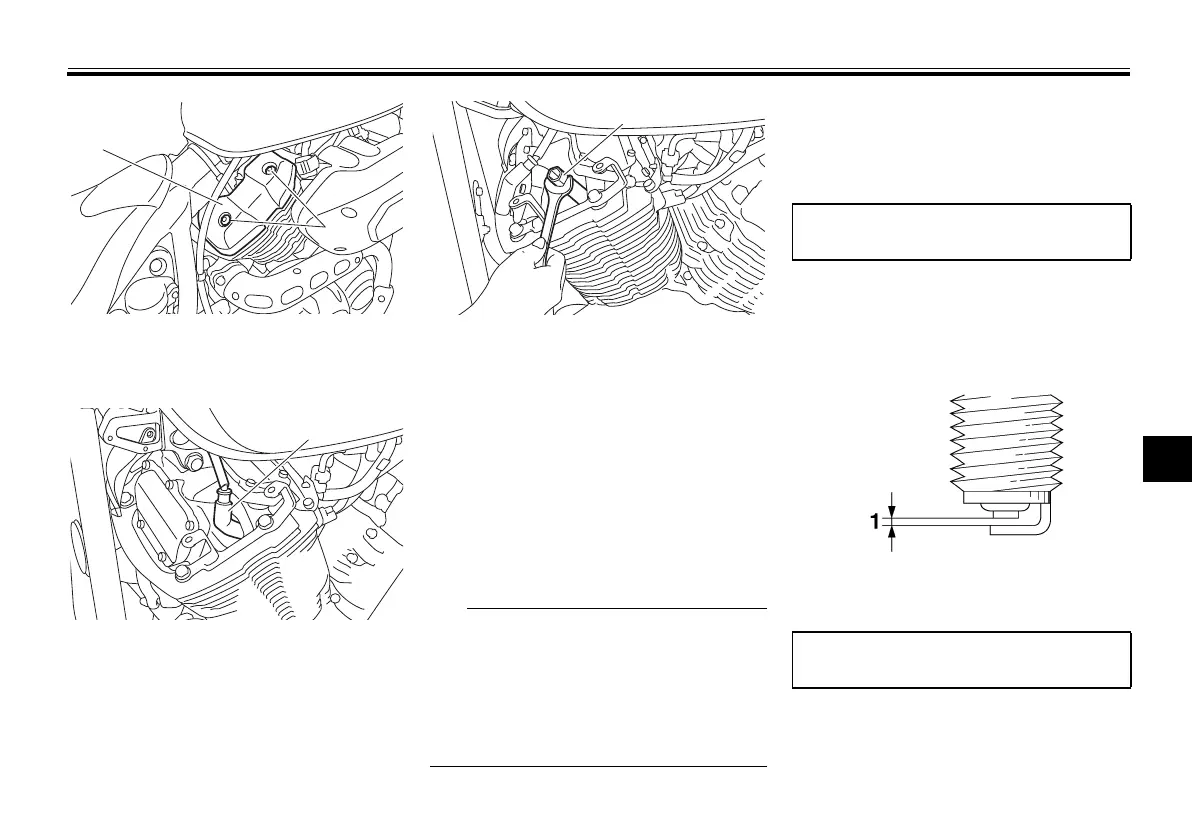 1