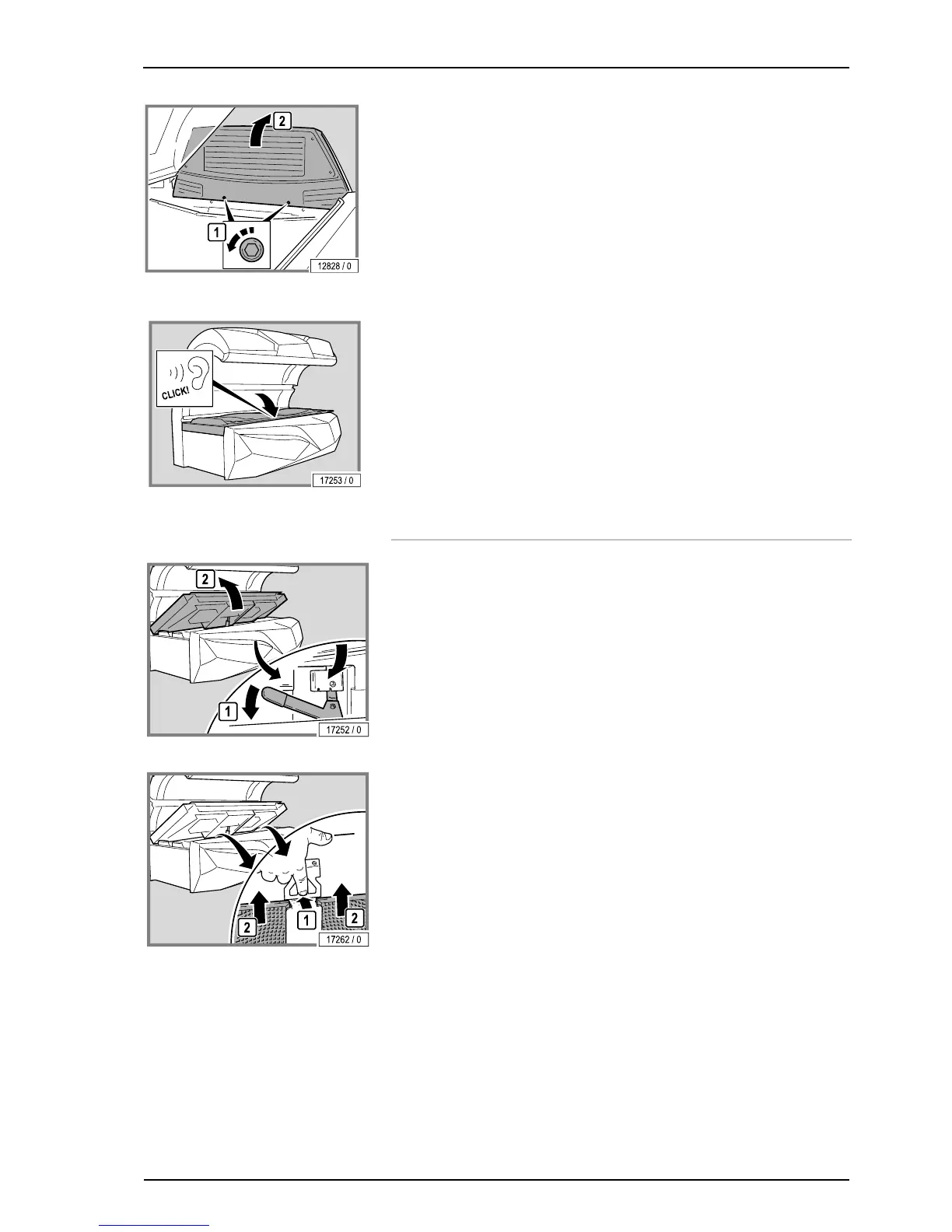 2
1
12828 / 0

CLICK!
17253 / 0

2
1
17252 / 0

2
1
2
17262 / 0