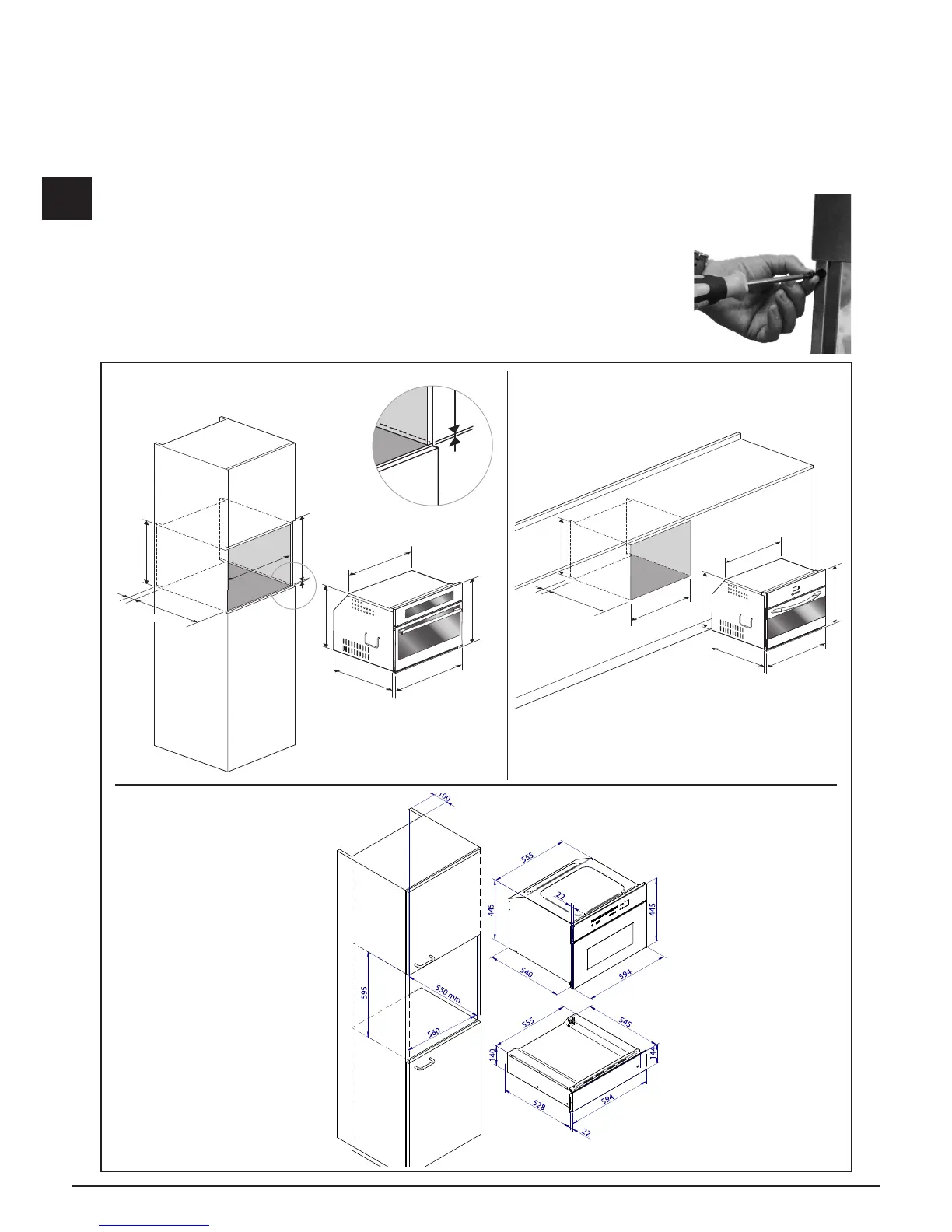 100

555

22

445

445

540

594

595

550 min.

560

555

545

140

144

528

594

22