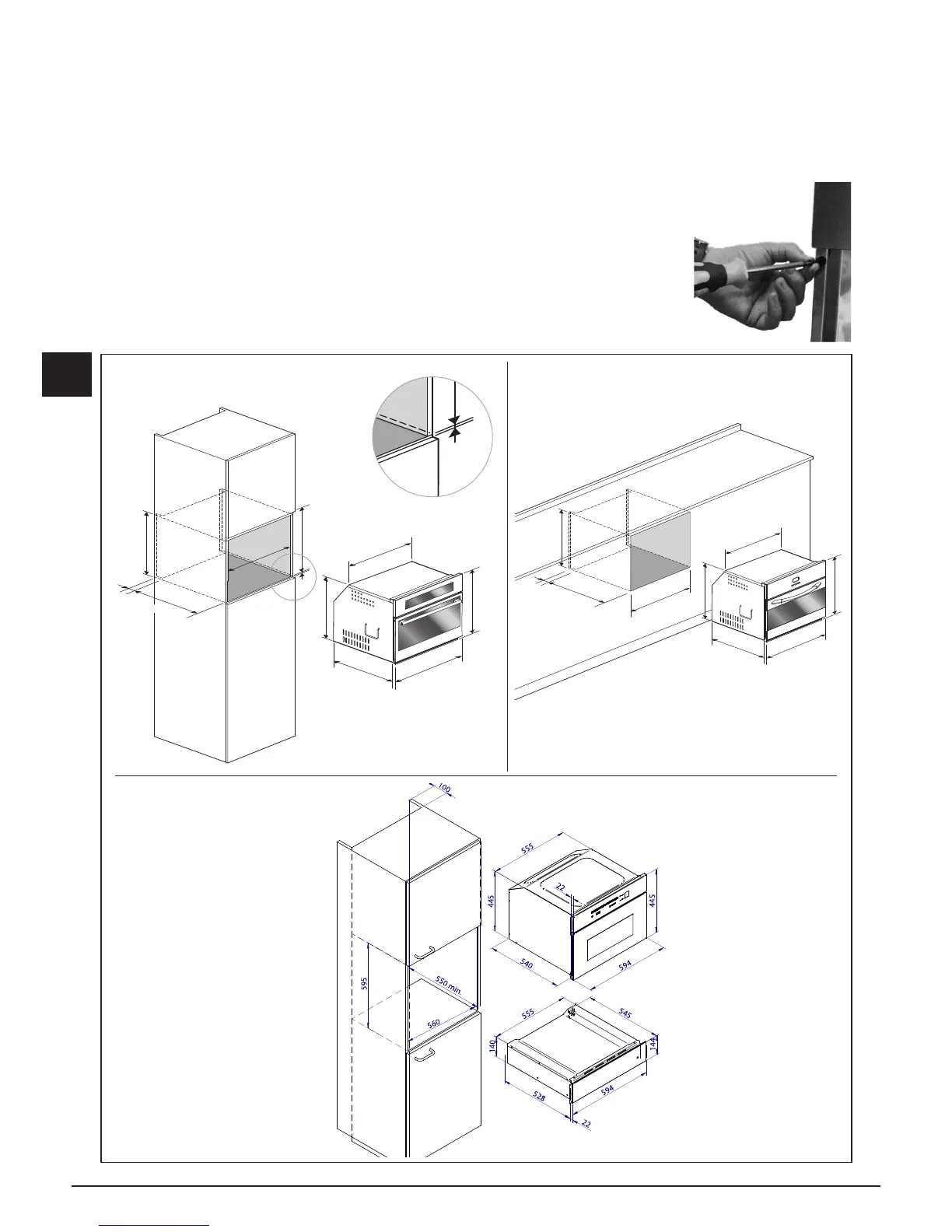 100

555

22

445

445

540

594

595

550 min.

560

555

545

140

144

528

594

22