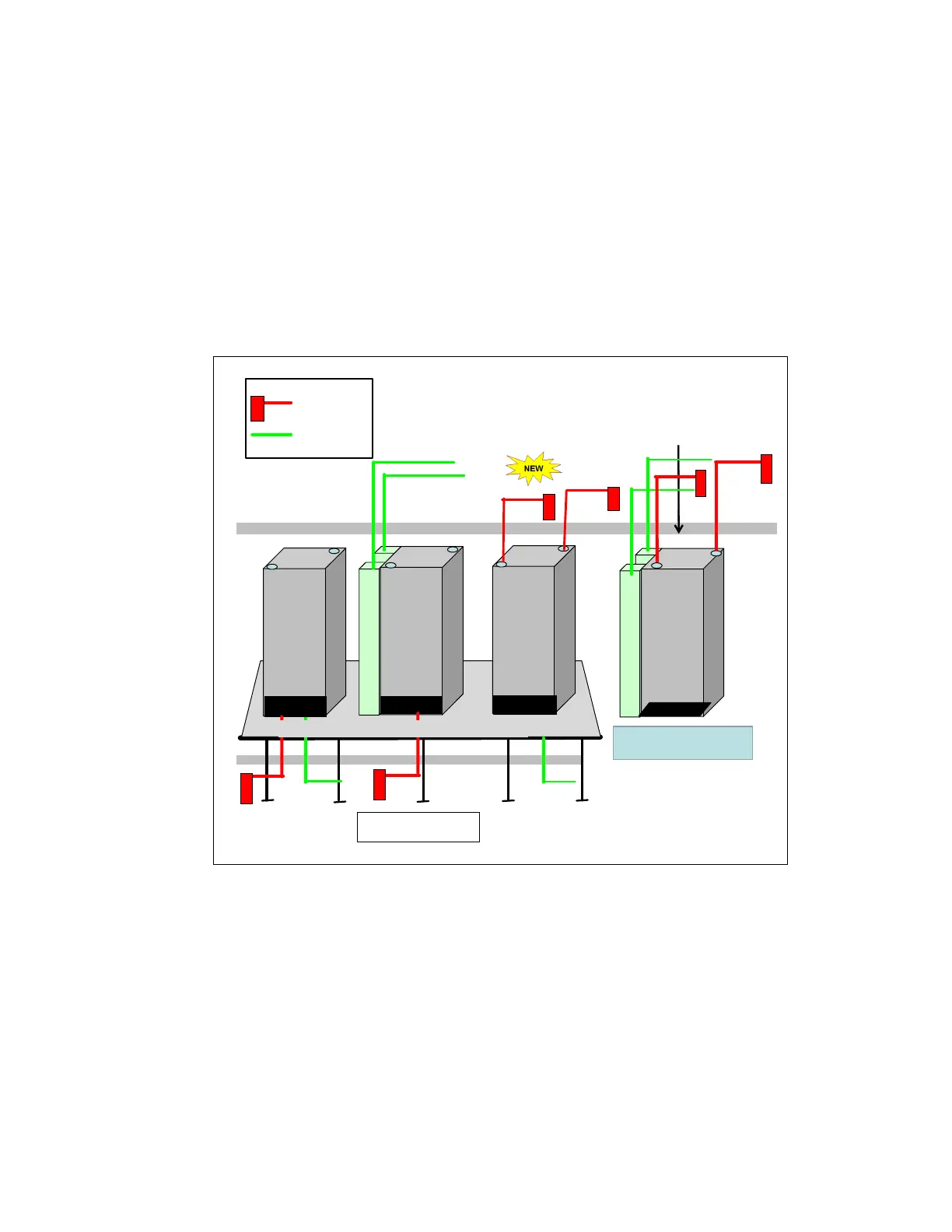 NEW