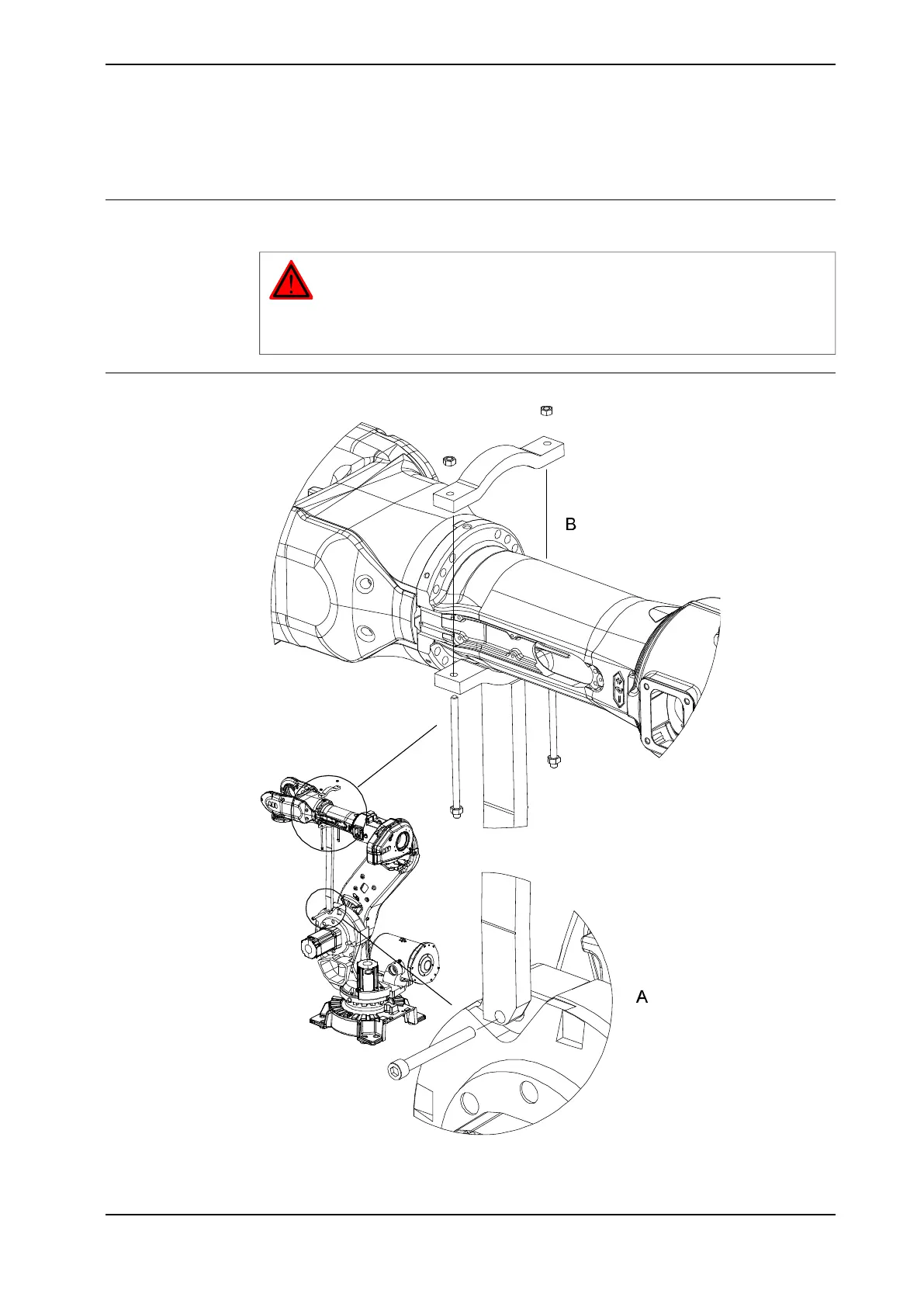 B

A