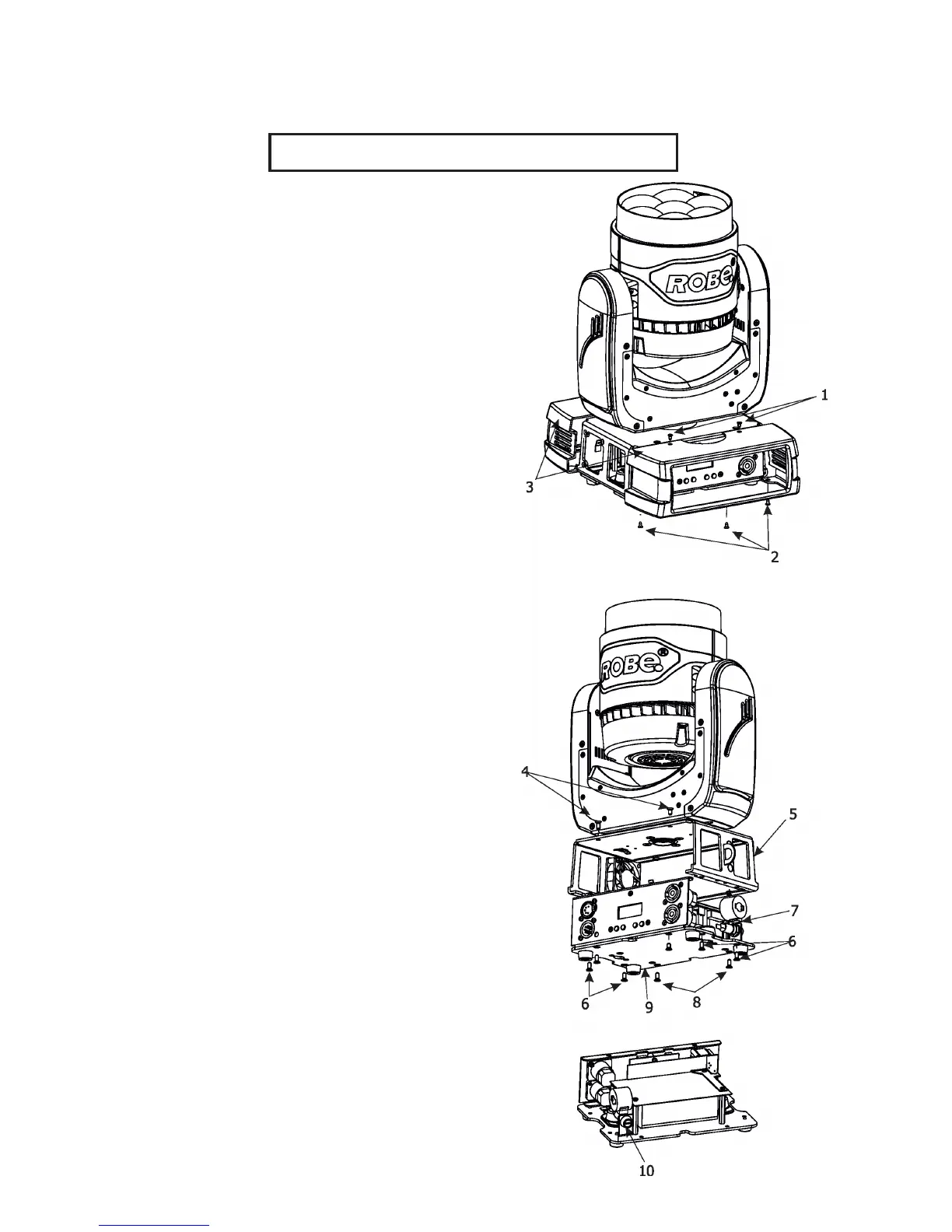 ROBe

1

3

2

ROBe

4

5

7

6

6

9

8

10