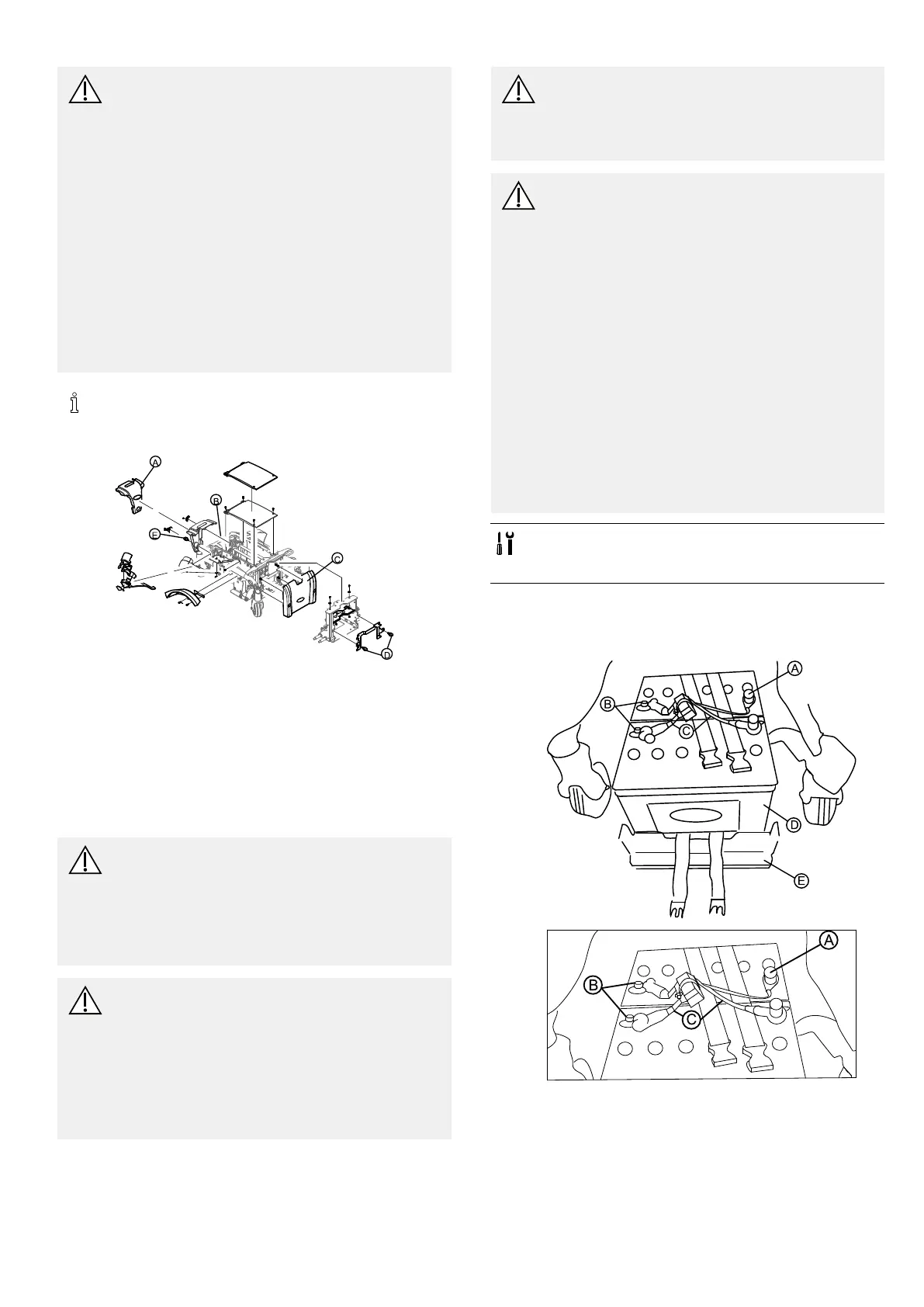 A

B

E

C

D

A

B

C

D

E

A

B

C