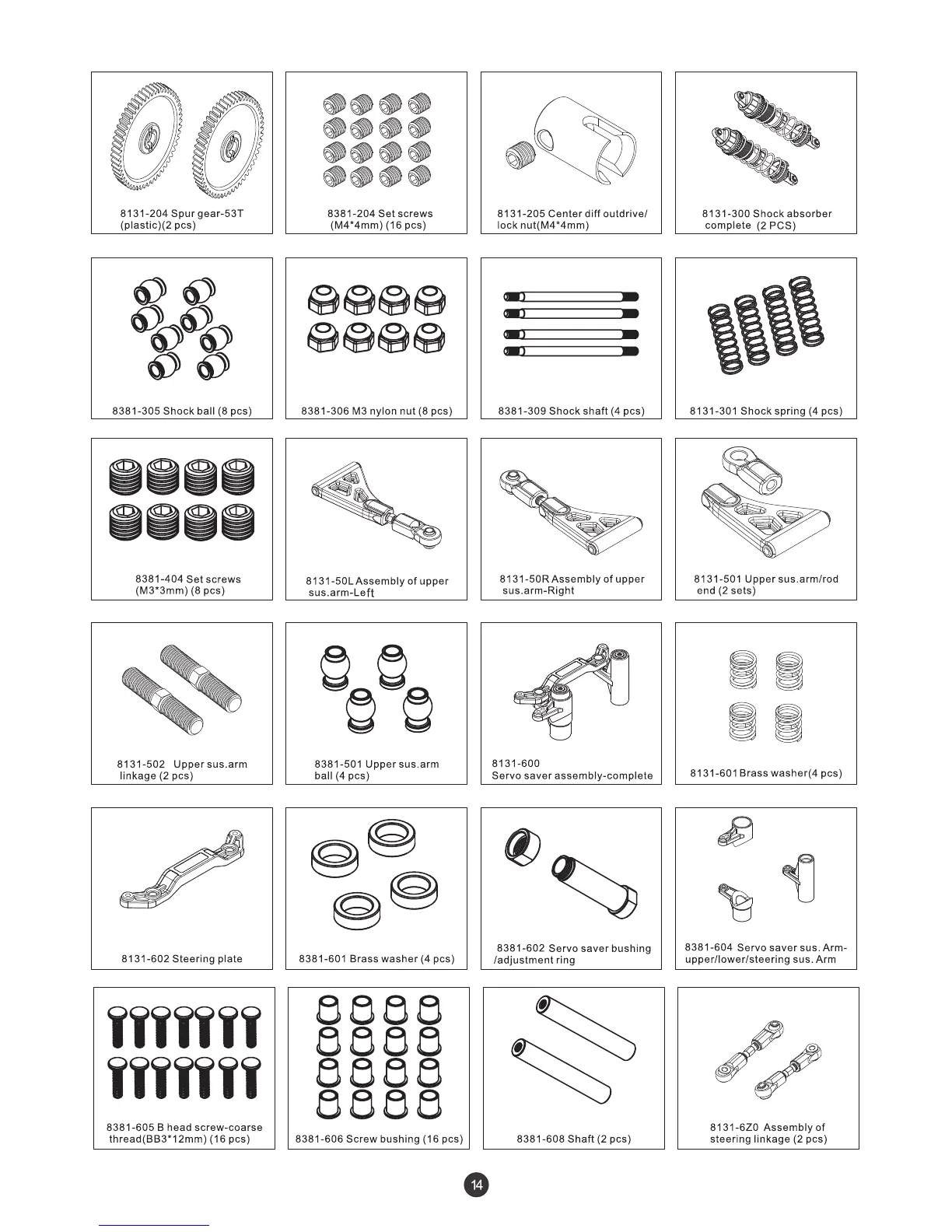 8131-204 Spur gear-53T (plastic)(2 pcs)

8381-204 Set screws (M4*4mm) (16 pcs)

8131-205 Center diff outdrive/ lock nut(M4*4mm)

8131-300 Shock absorber complete (2 PCS)

8381-305 Shock ball (8 pcs)

8381-306 M3 nylon nut (8 pcs)

8381-309 Shock shaft (4 pcs)

8131-301 Shock spring (4 pcs)

8381-404 Set screws (M3*3mm) (8 pcs)

8131-50L Assembly of upper sus.arm-Left

8131-50R Assembly of upper sus.arm-Right

8131-501 Upper sus.arm/rod end (2 sets)

8131-502 Upper sus.arm linkage (2 pcs)

8381-501 Upper sus.arm ball (4 pcs)

8131-600 Servo saver assembly-complete

8131-601 Brass washer(4 pcs)

8131-602 Steering plate

8381-601 Brass washer (4 pcs)

8381-602 Servo saver bushing /adjustment ring

8381-604 Servo saver sus. Arm-upper/lower/steering sus. Arm

8381-605 B head screw-coarse thread(BB3*12mm) (16 pcs)

8381-606 Screw bushing (16 pcs)

8381-608 Shaft (2 pcs)

8131-6Z0 Assembly of steering linkage (2 pcs)

14