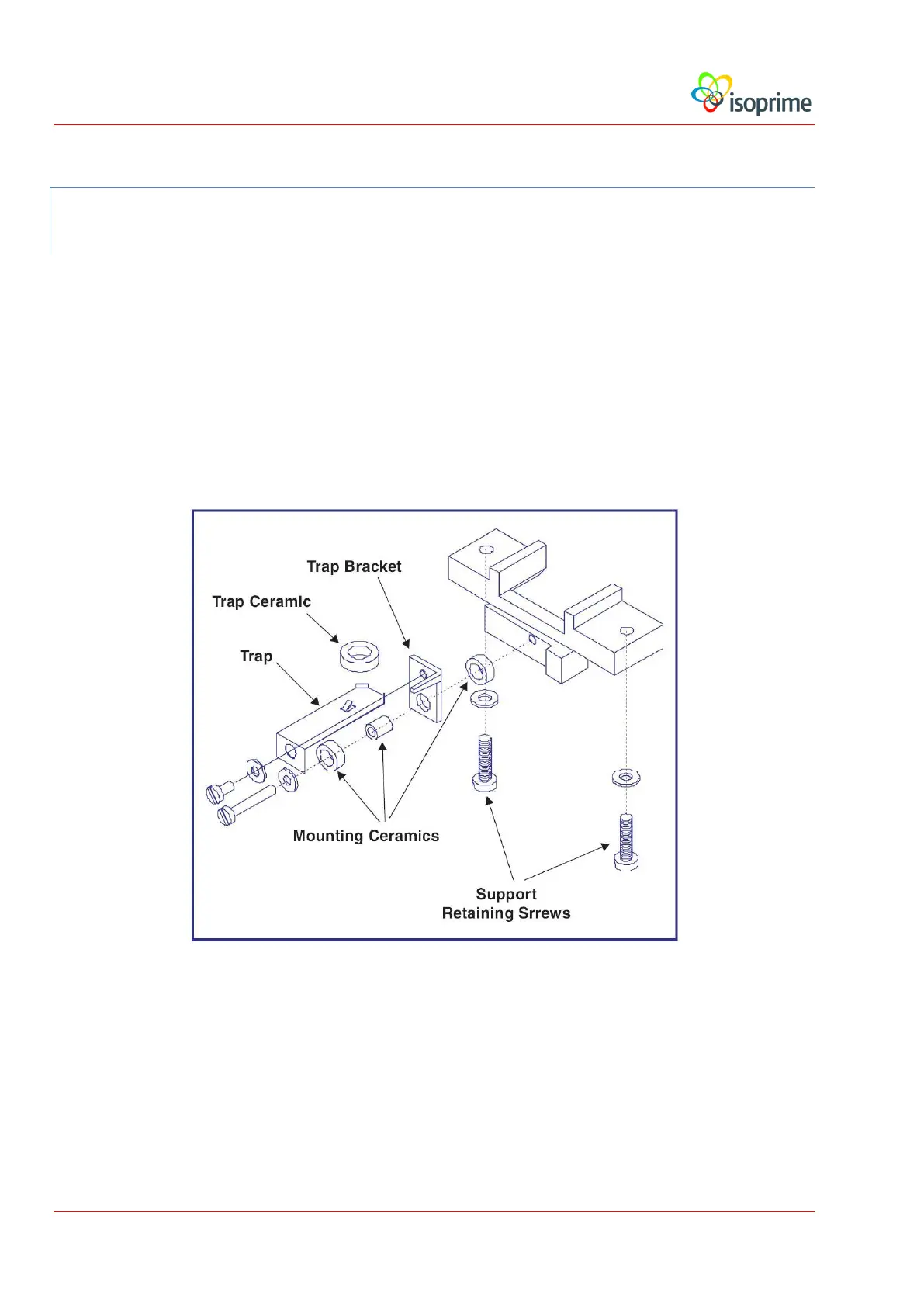 isoprime

Trap Bracket

Trap Ceramic

Trap

Mounting Ceramics

Support
Retaining Srrews