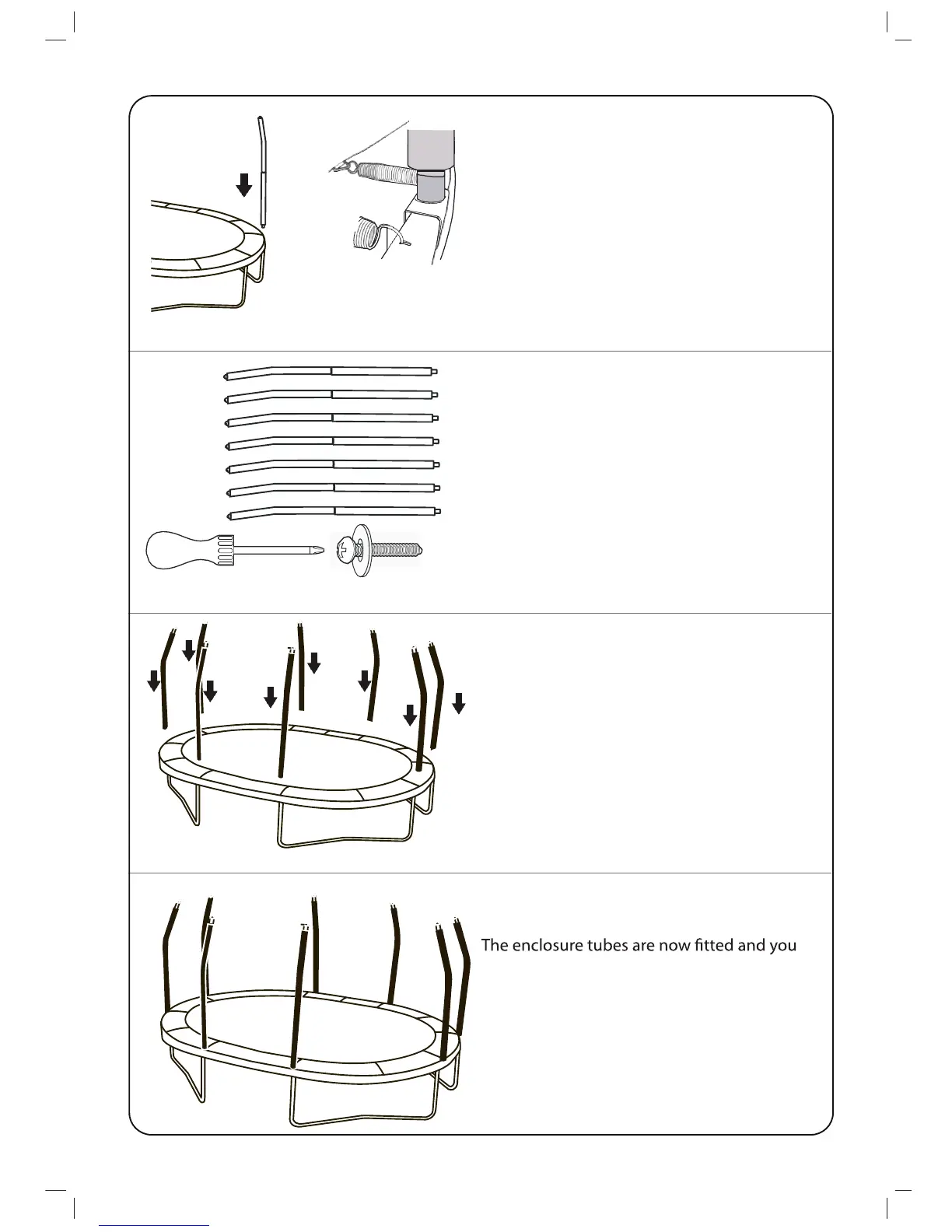 The enclosure tubes are now fitted and you