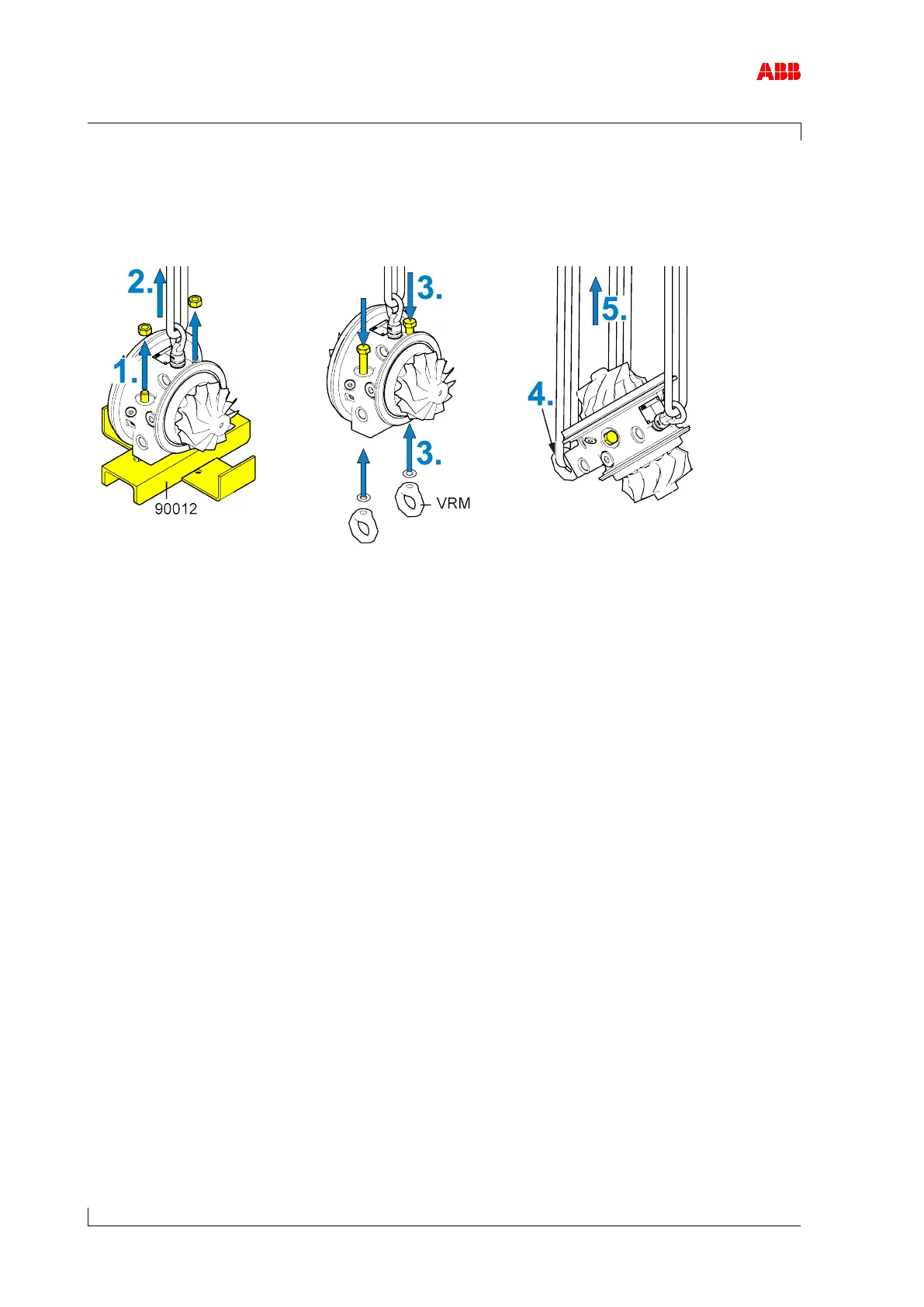 ABB

2.

1.

90012

3.

3.

VRM

5.

4.