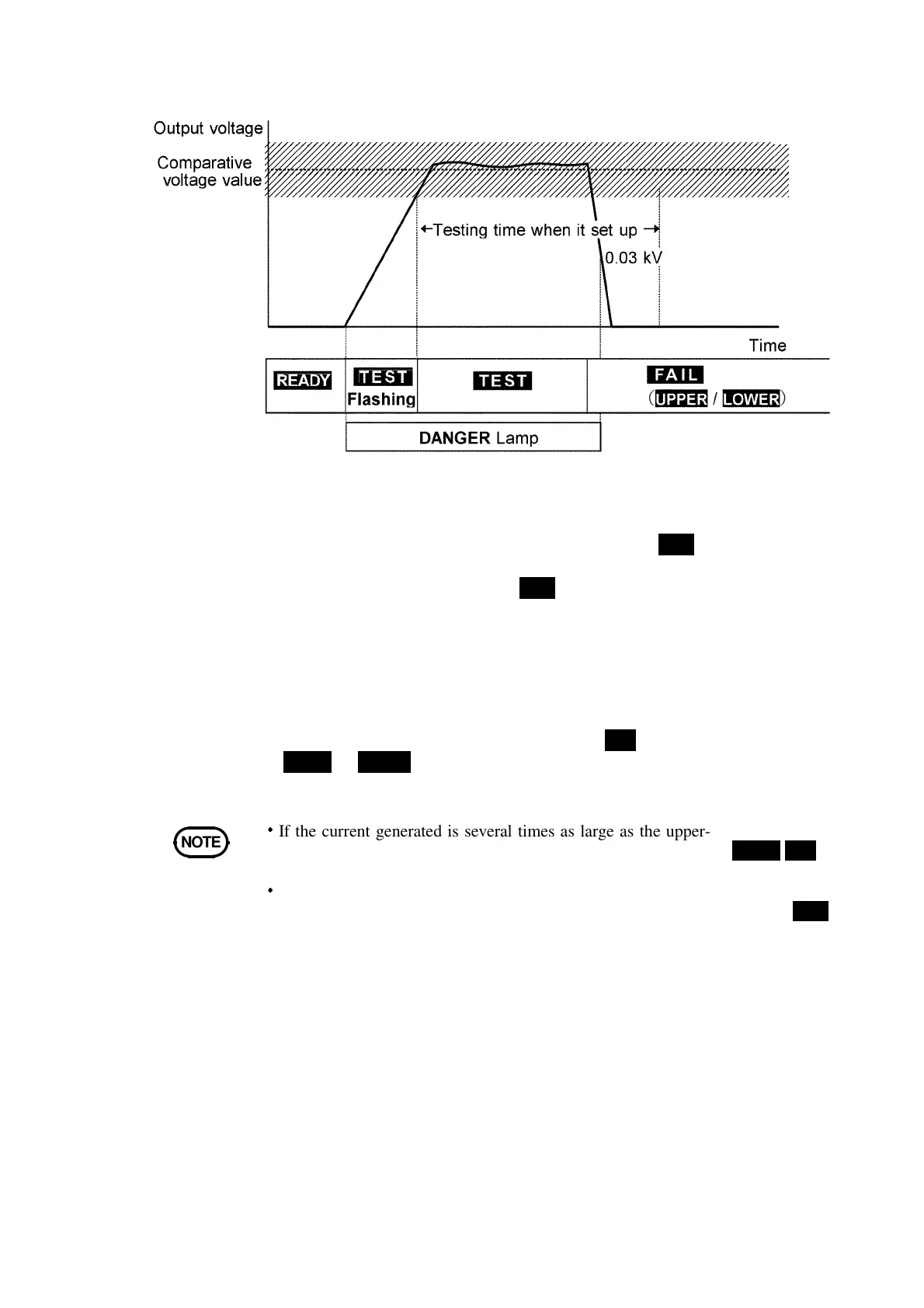 Output voltage

Comparative voltage value

←Testing time when it set up →

0.03 kV

Time

READY

TEST Flashing

TEST

FAIL (UPPER / LOWER)

DANGER Lamp

NOTE

• If the current generated is several times as large as the upper-

•