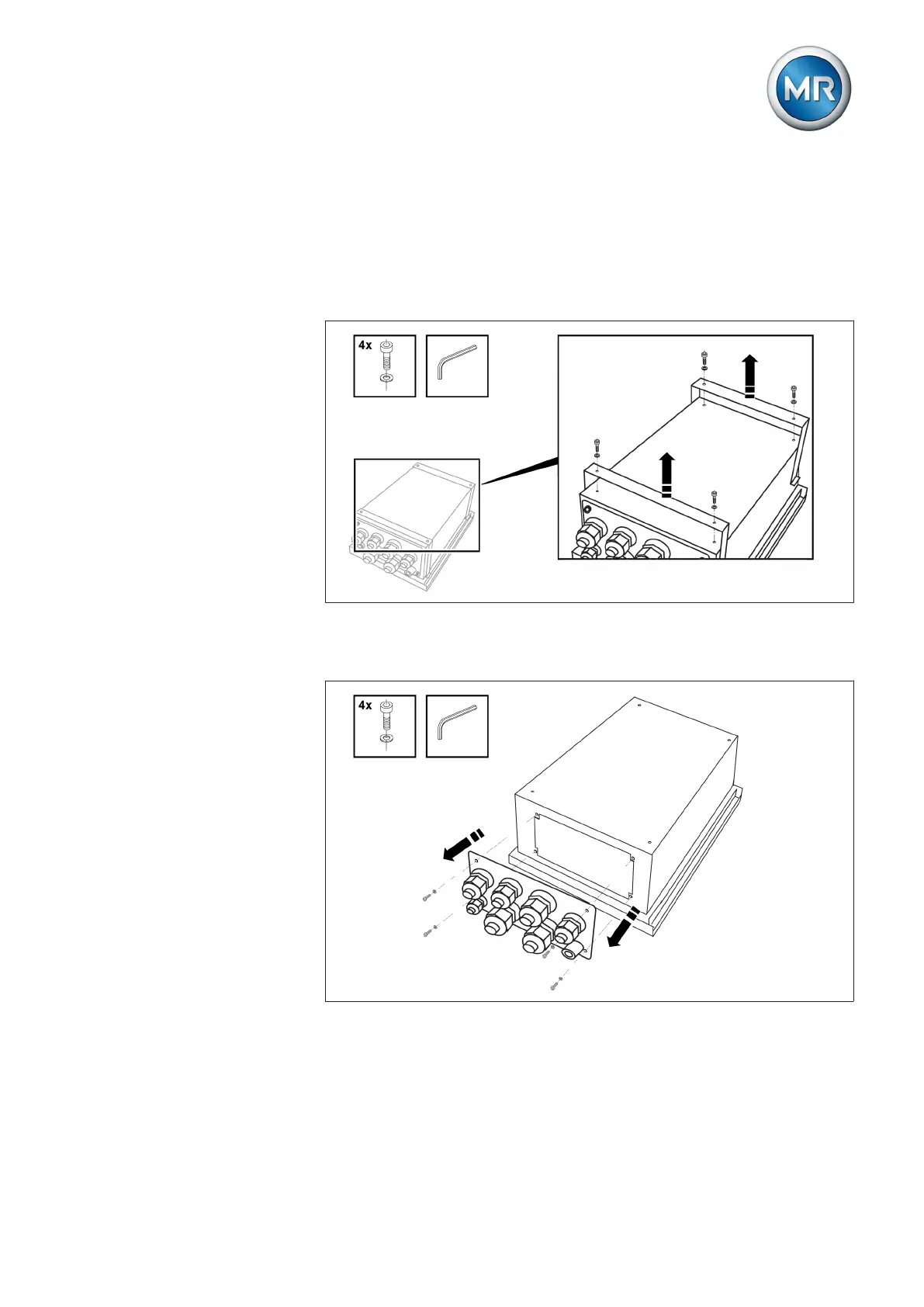 MR

4x

4x