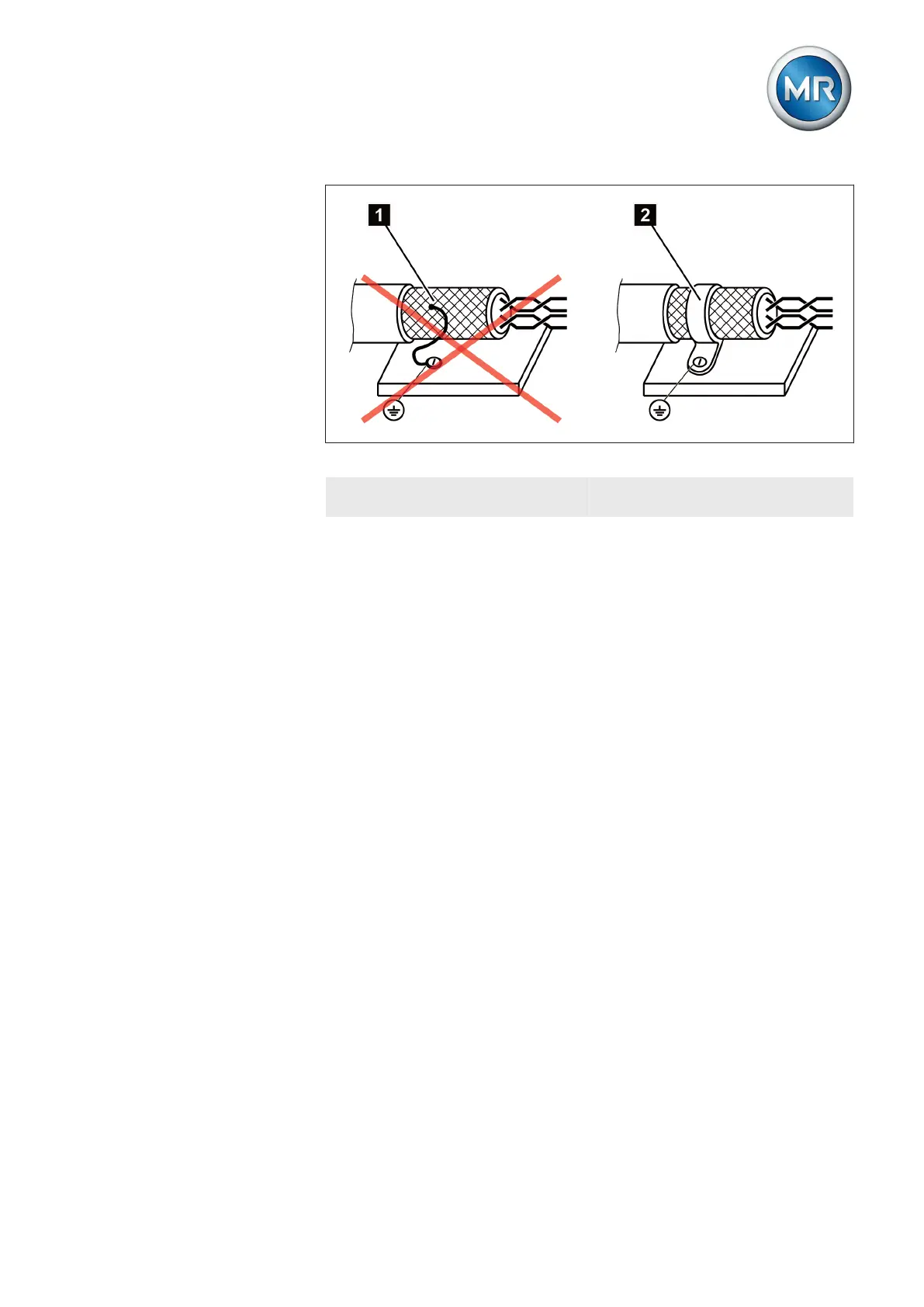 MR

1

2