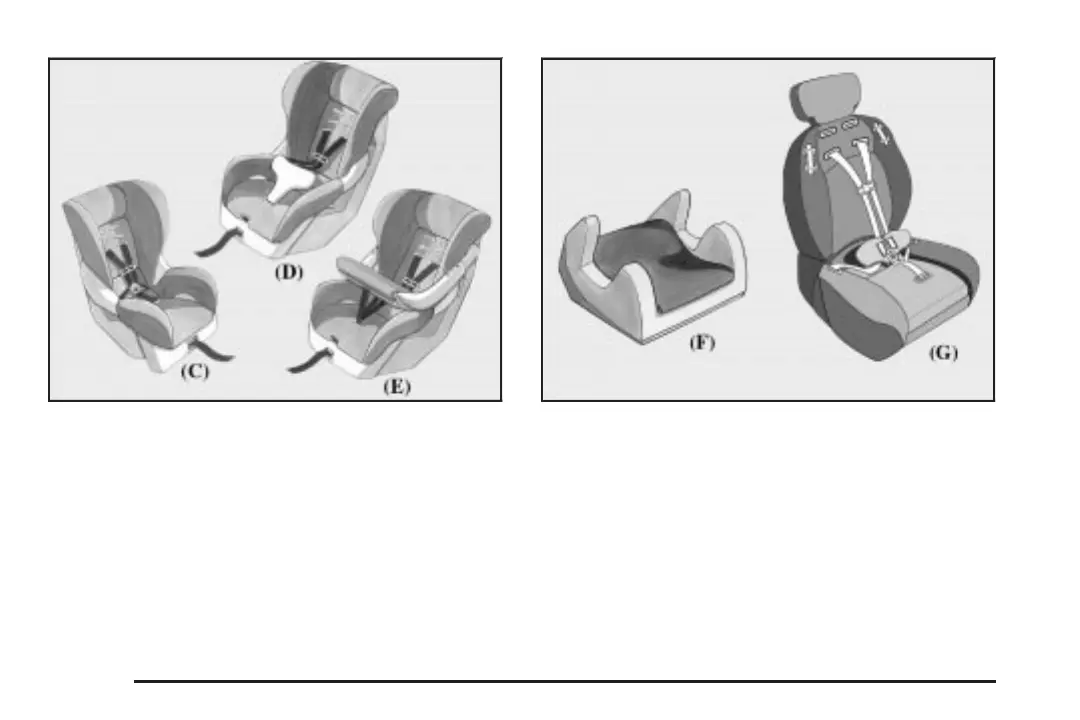 (D)

(C)

(E)

(F)

(G)