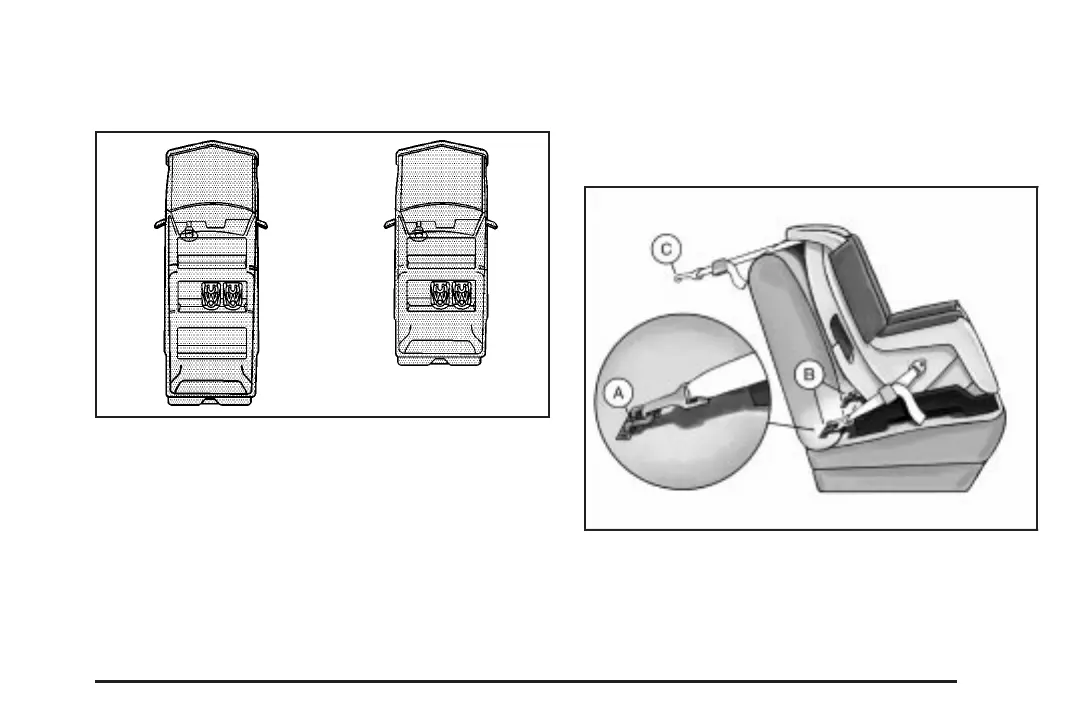 C

A

B