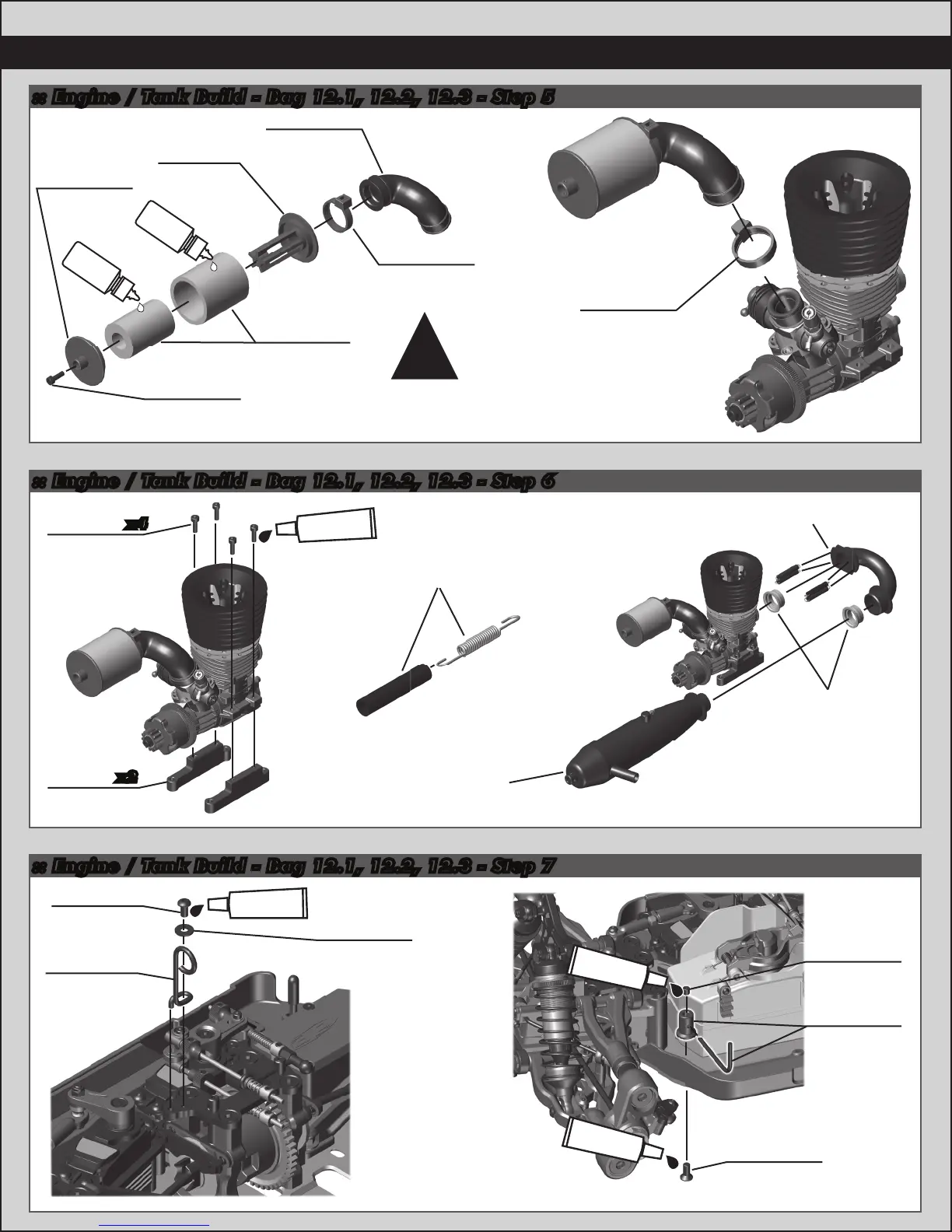 :: Engine / Tank Build - Bag 12.1, 12.2, 12.3 - Step 5

:: Engine / Tank Build - Bag 12.1, 12.2, 12.3 - Step 6

x4

x2

:: Engine / Tank Build - Bag 12.1, 12.2, 12.3 - Step 7