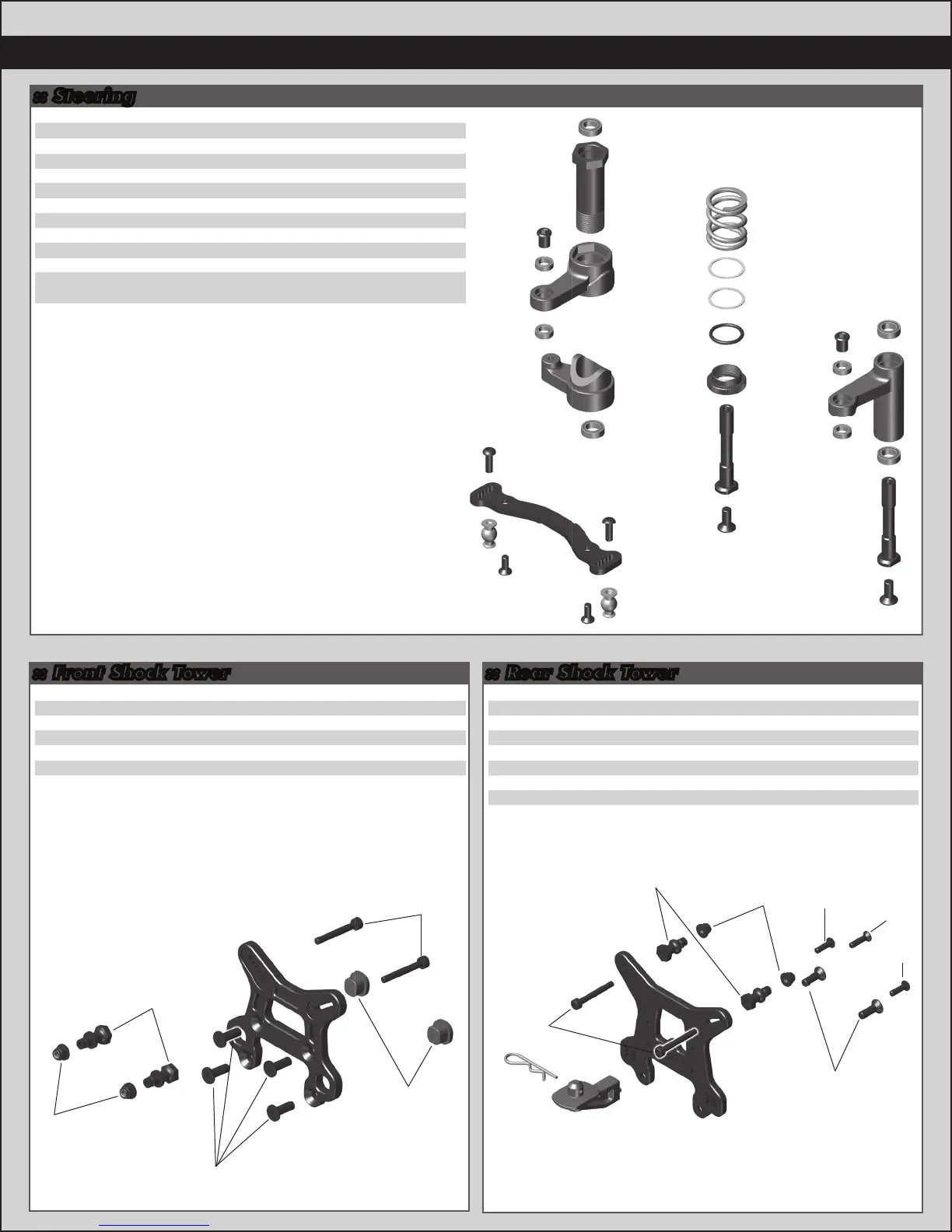 :: Steering

:: Front Shock Tower

:: Rear Shock Tower