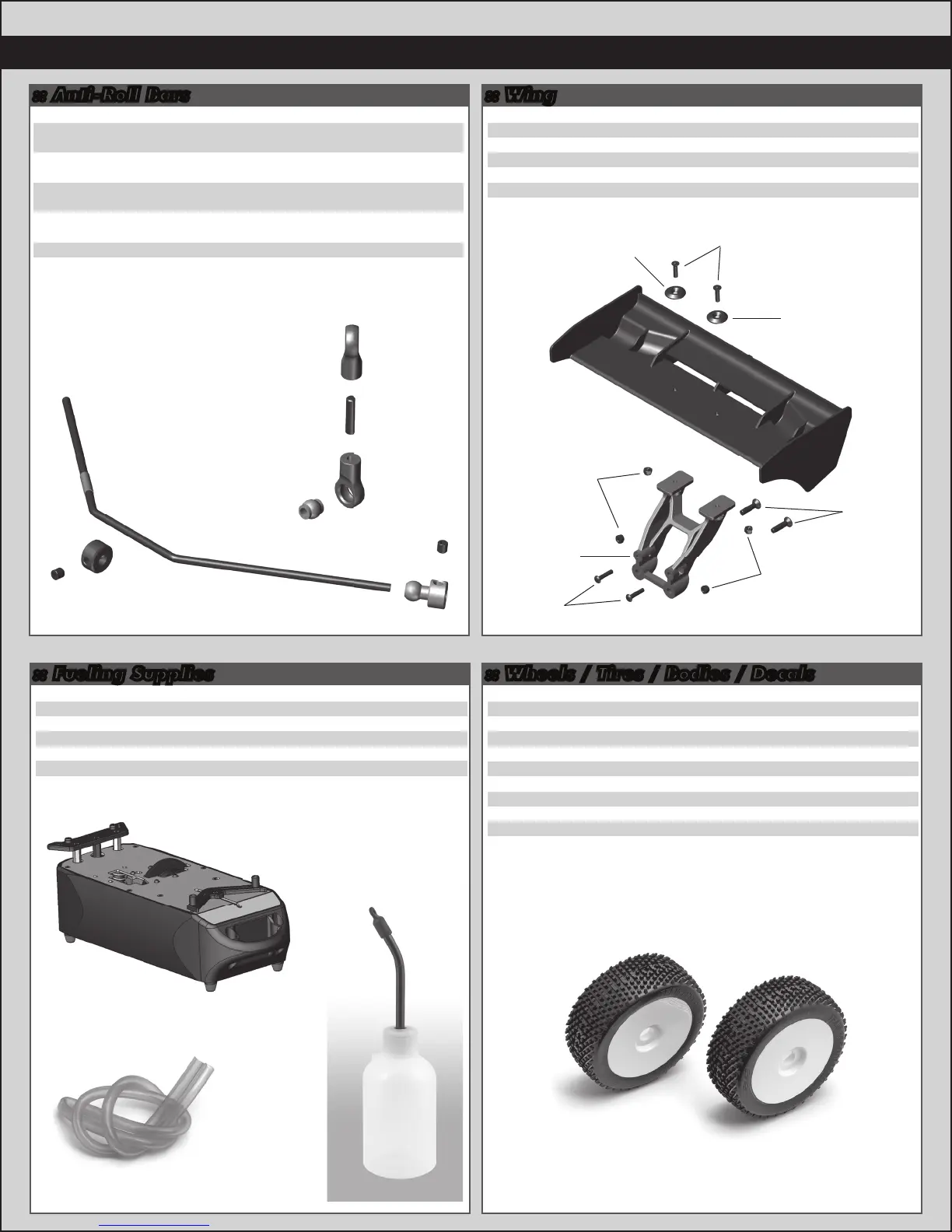 :: Anti-Roll Bars

:: Wing

:: Fueling Supplies

:: Wheels / Tires / Bodies / Decals