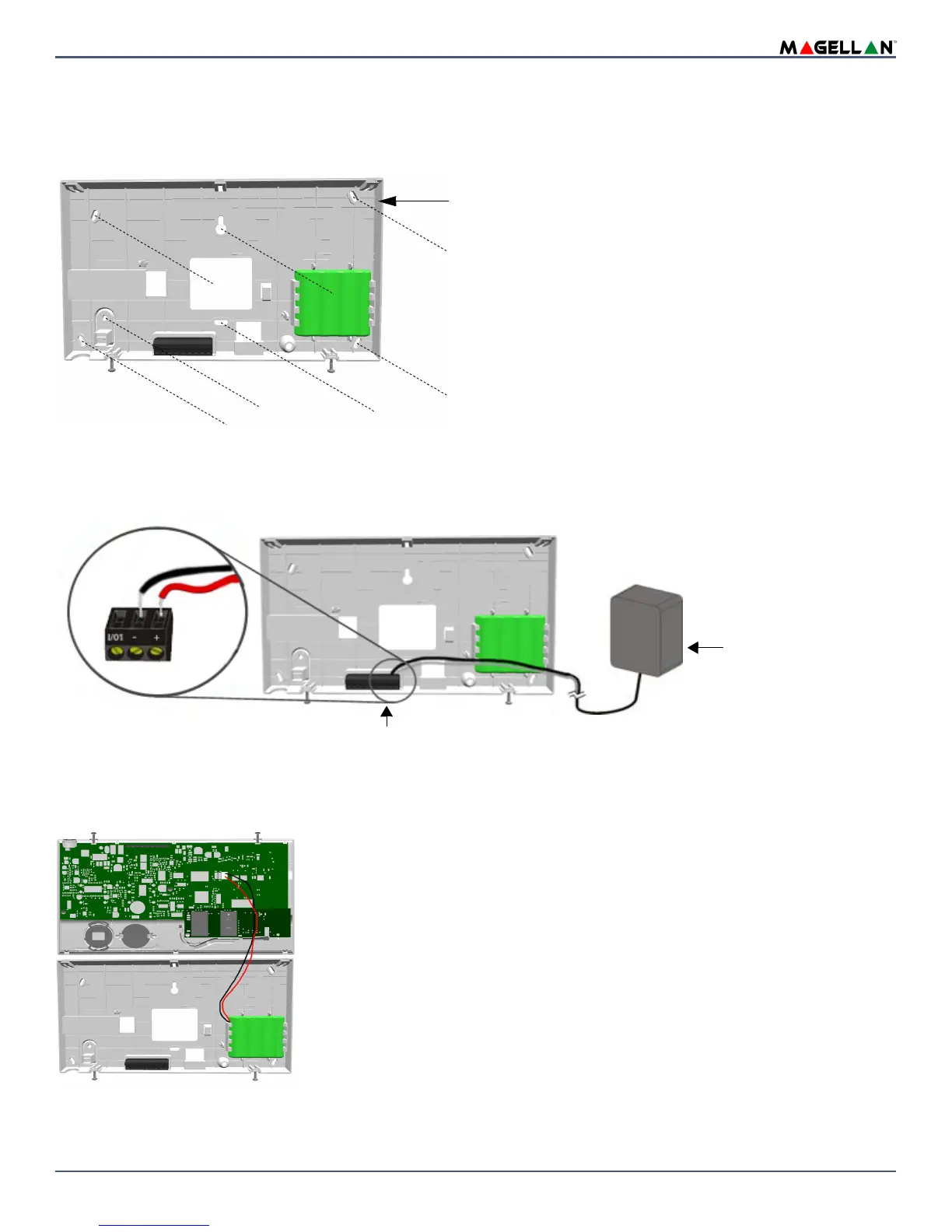 MAGELLAN™

I/01 - +