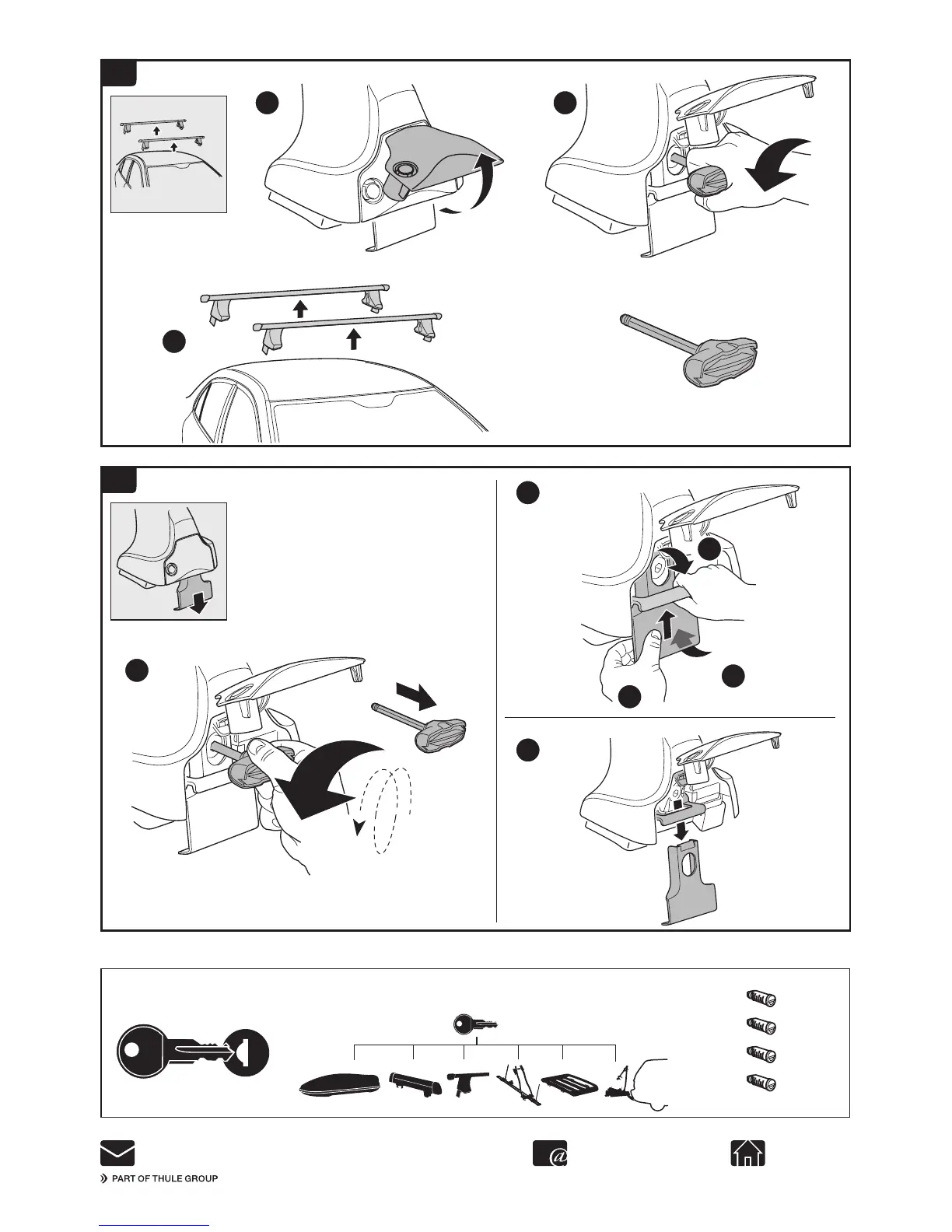 PART OF THULE GROUP