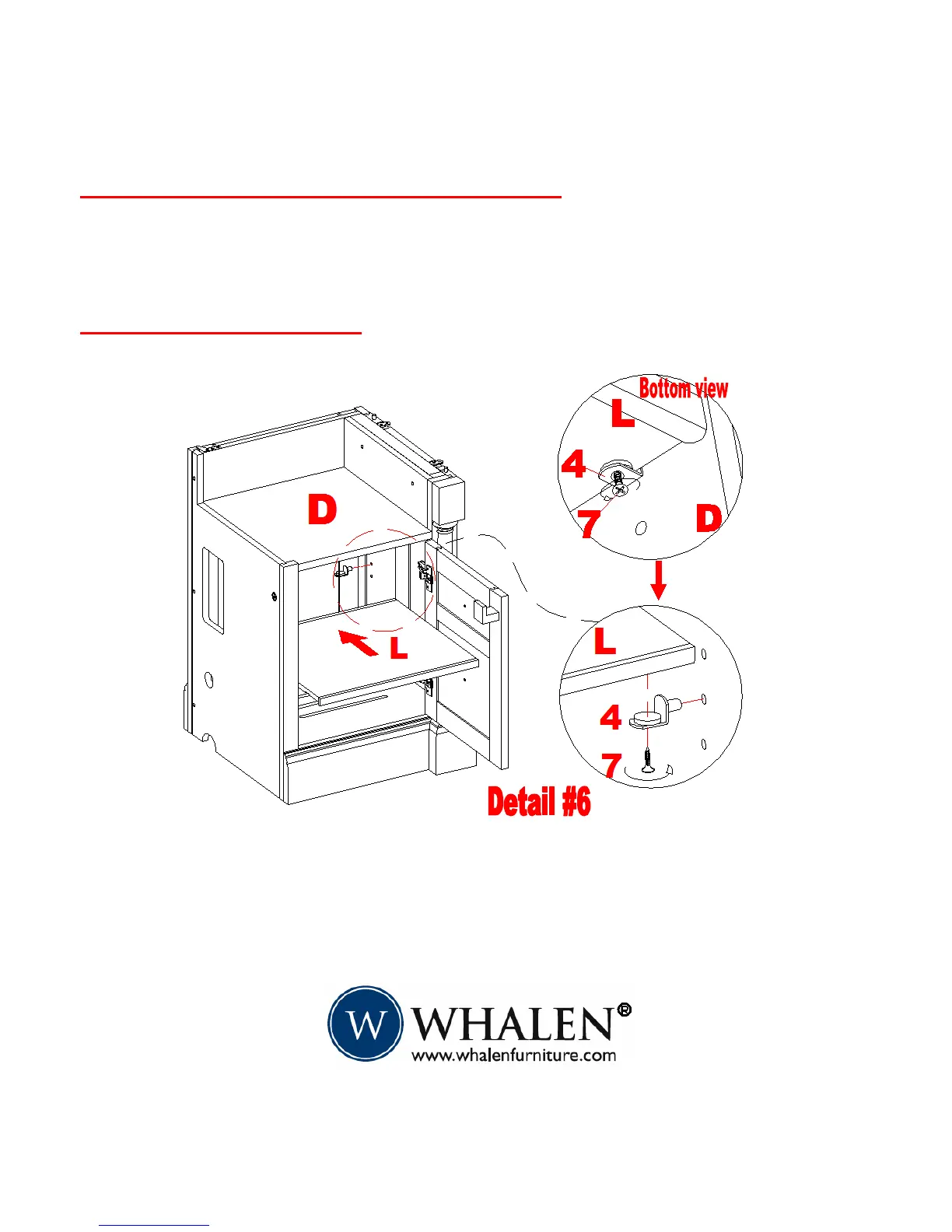 Bottom view

L

4

7

D

D

L

L

4

7

Detail #6

W WHALEN®
www.whalenfurniture.com