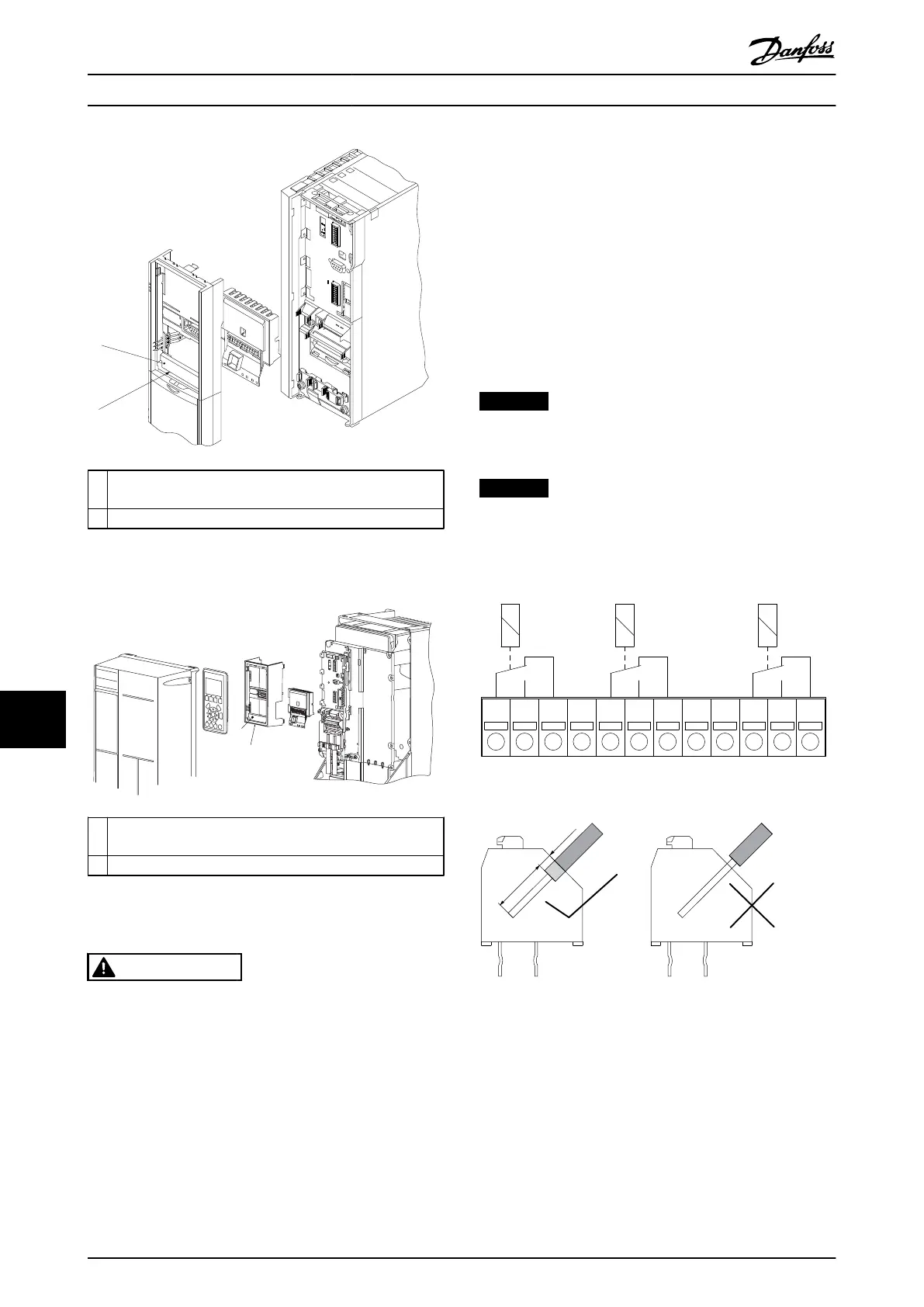 Danfoss