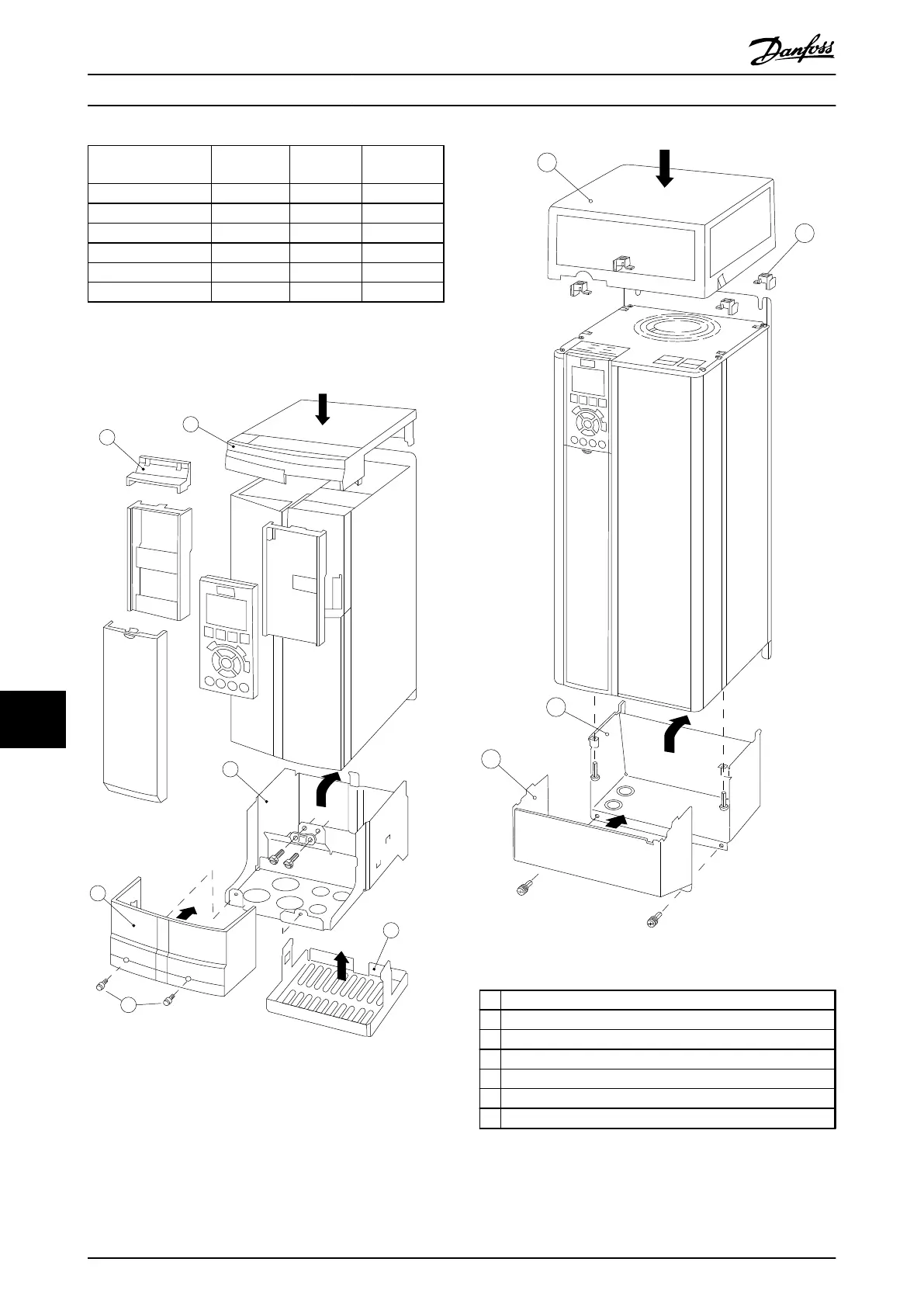 Danfoss