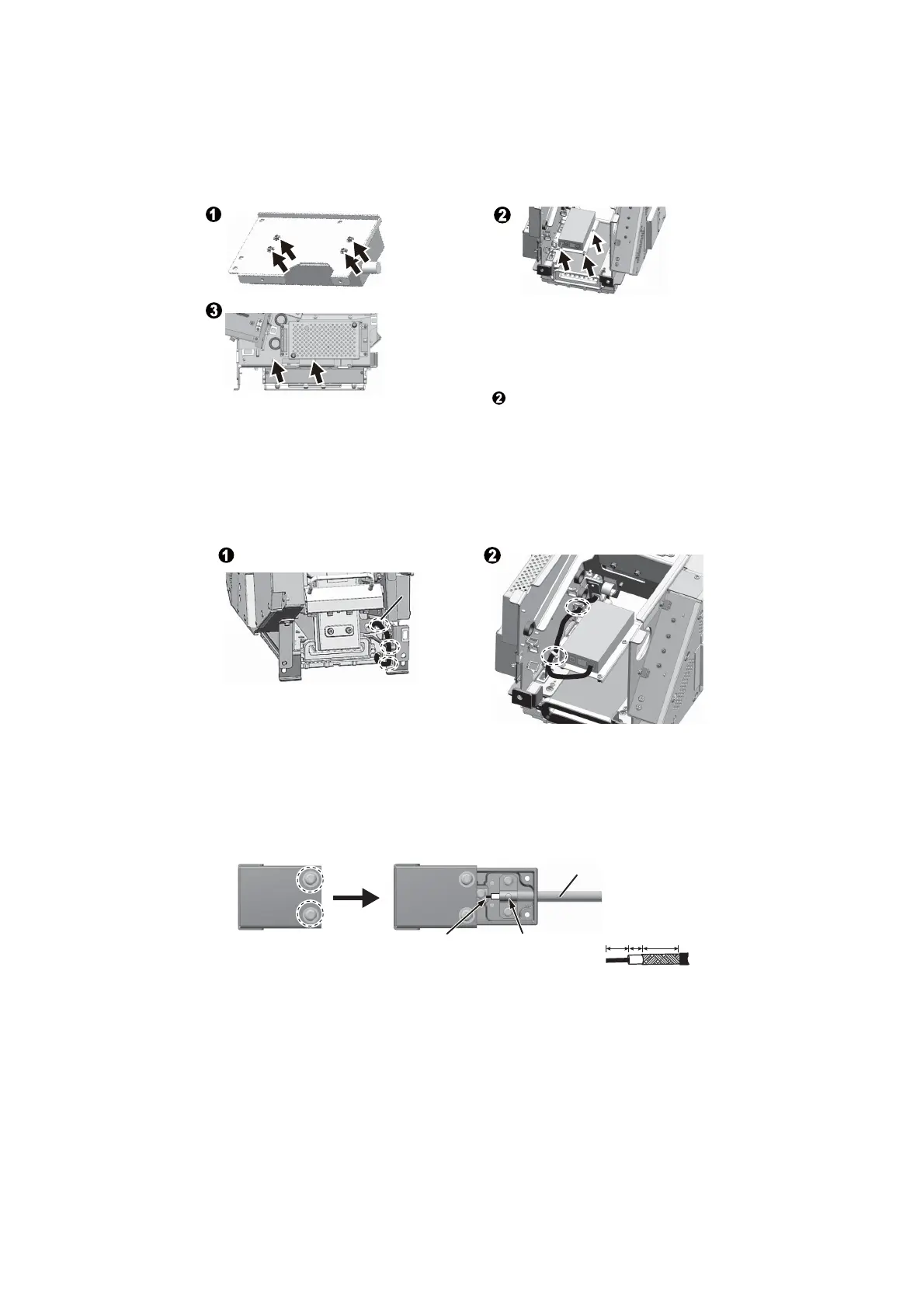 ❶

❷

❸

❷

❶

❷