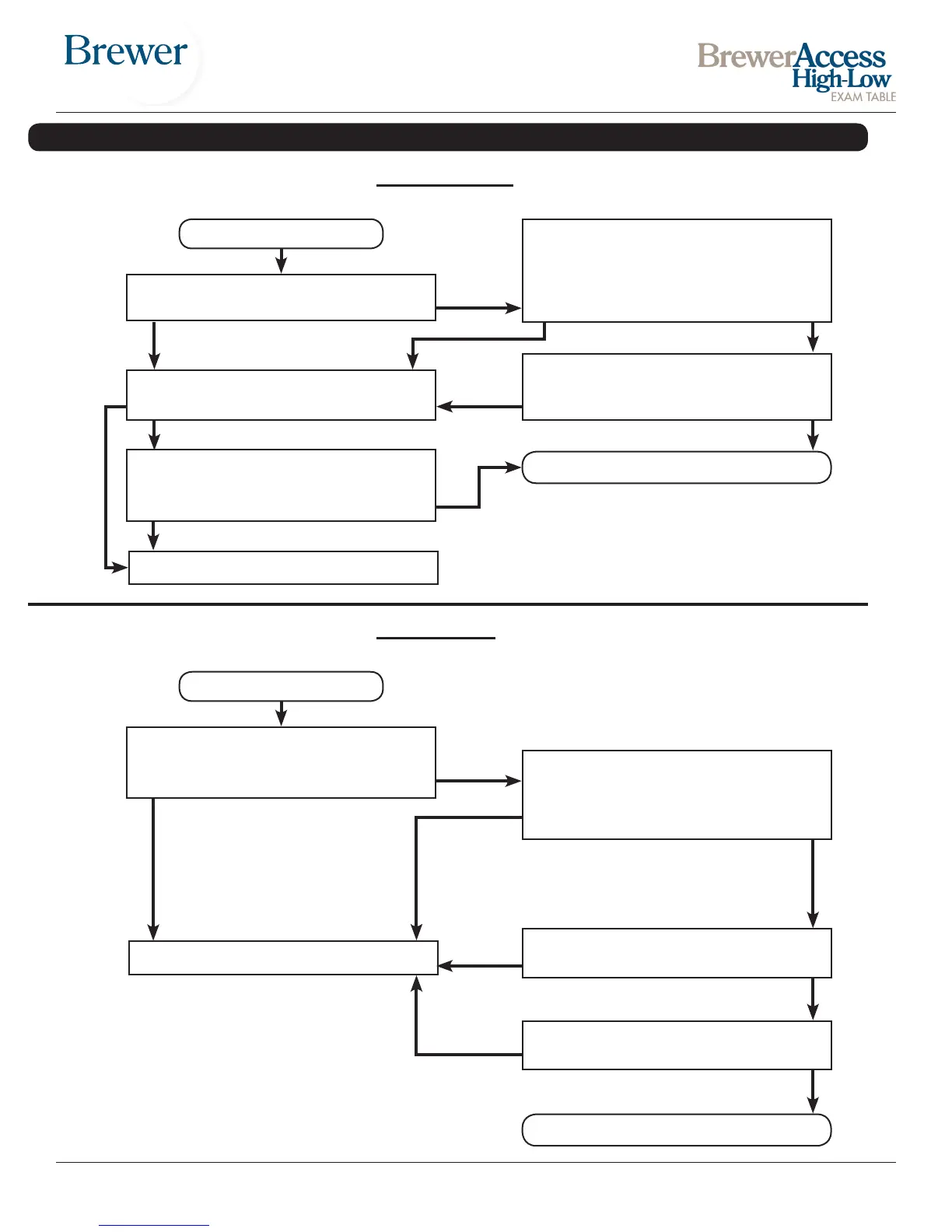 Brewer

BrewerAccess High-Low EXAM TABLE