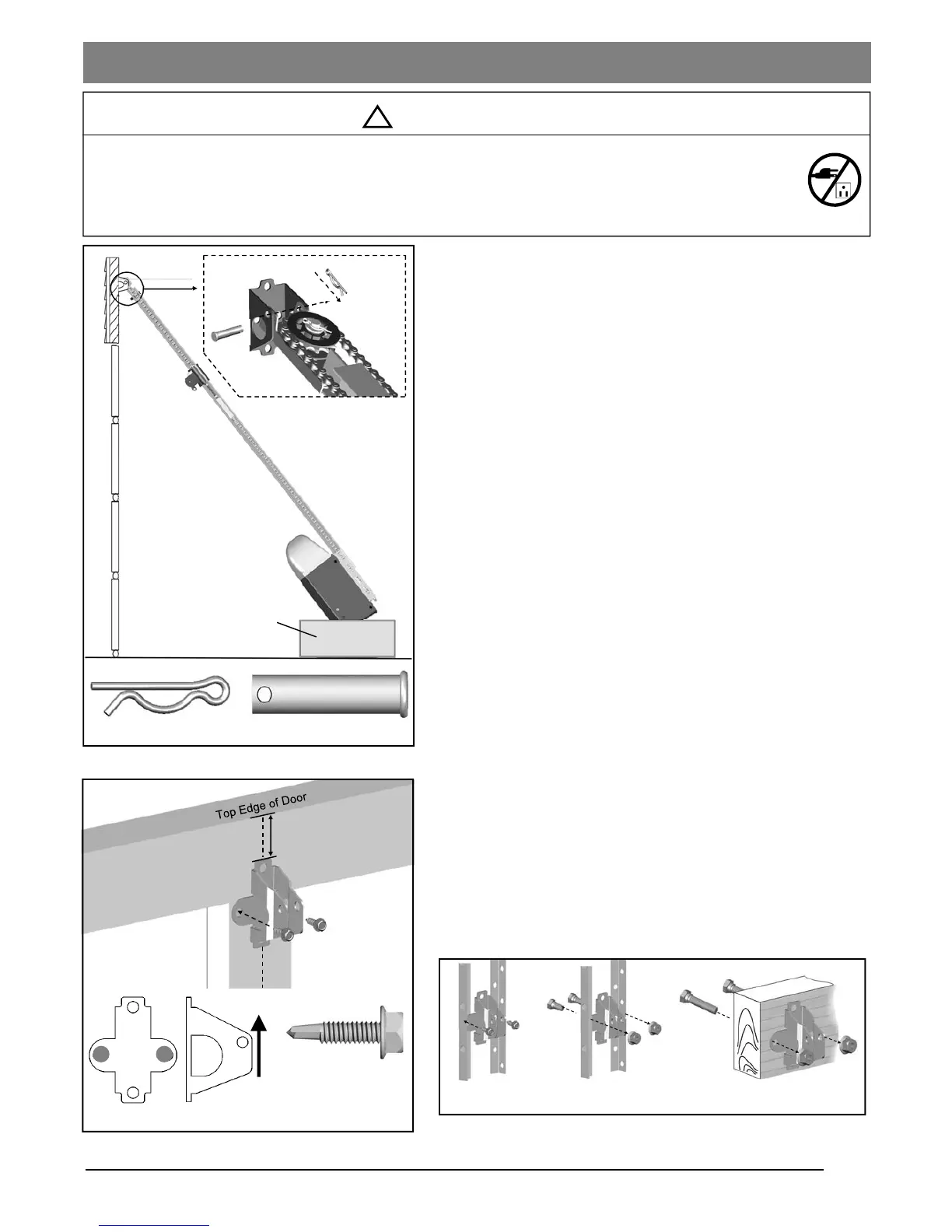 Top Edge of Door