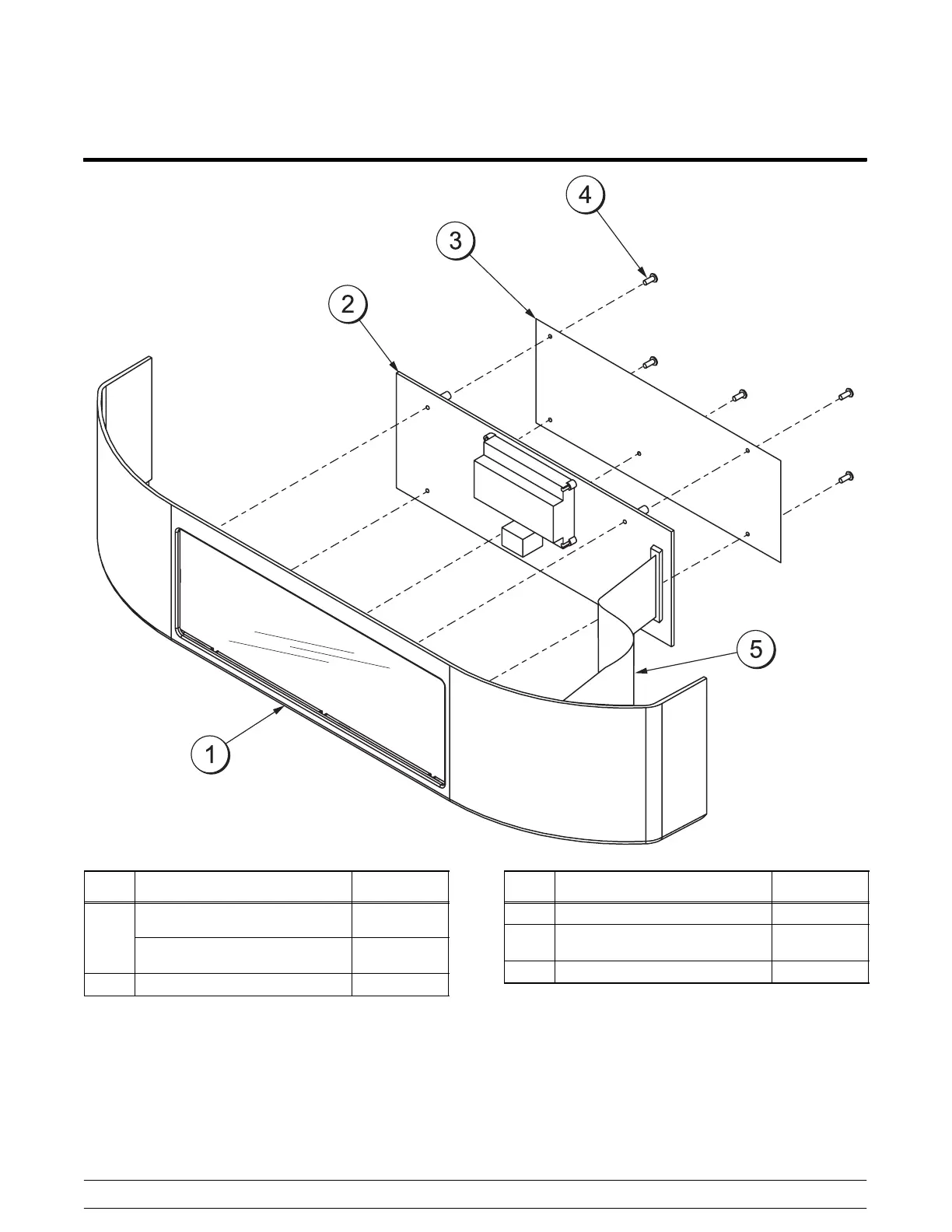 4

3

2

5

1