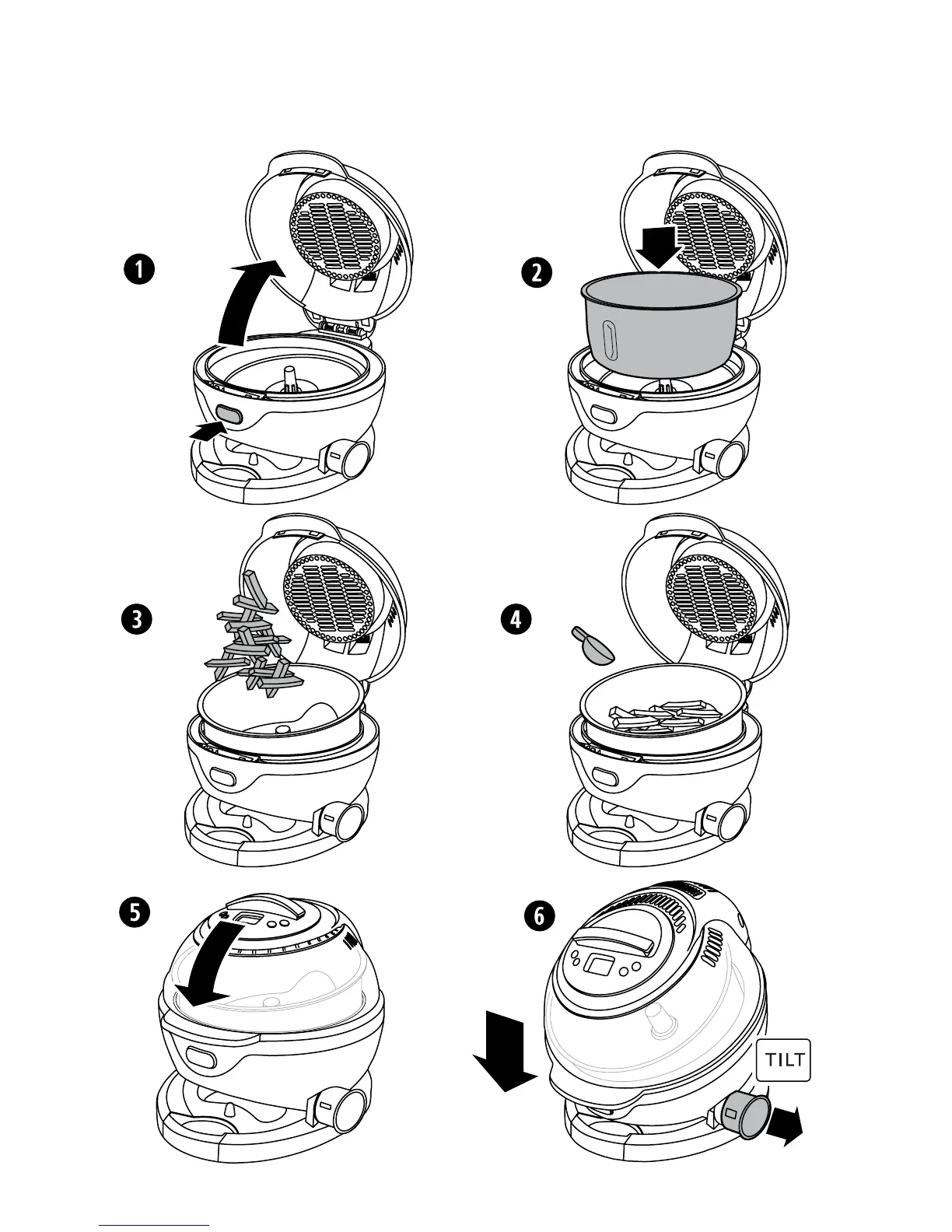 1

2

3

4

5

6

TILT