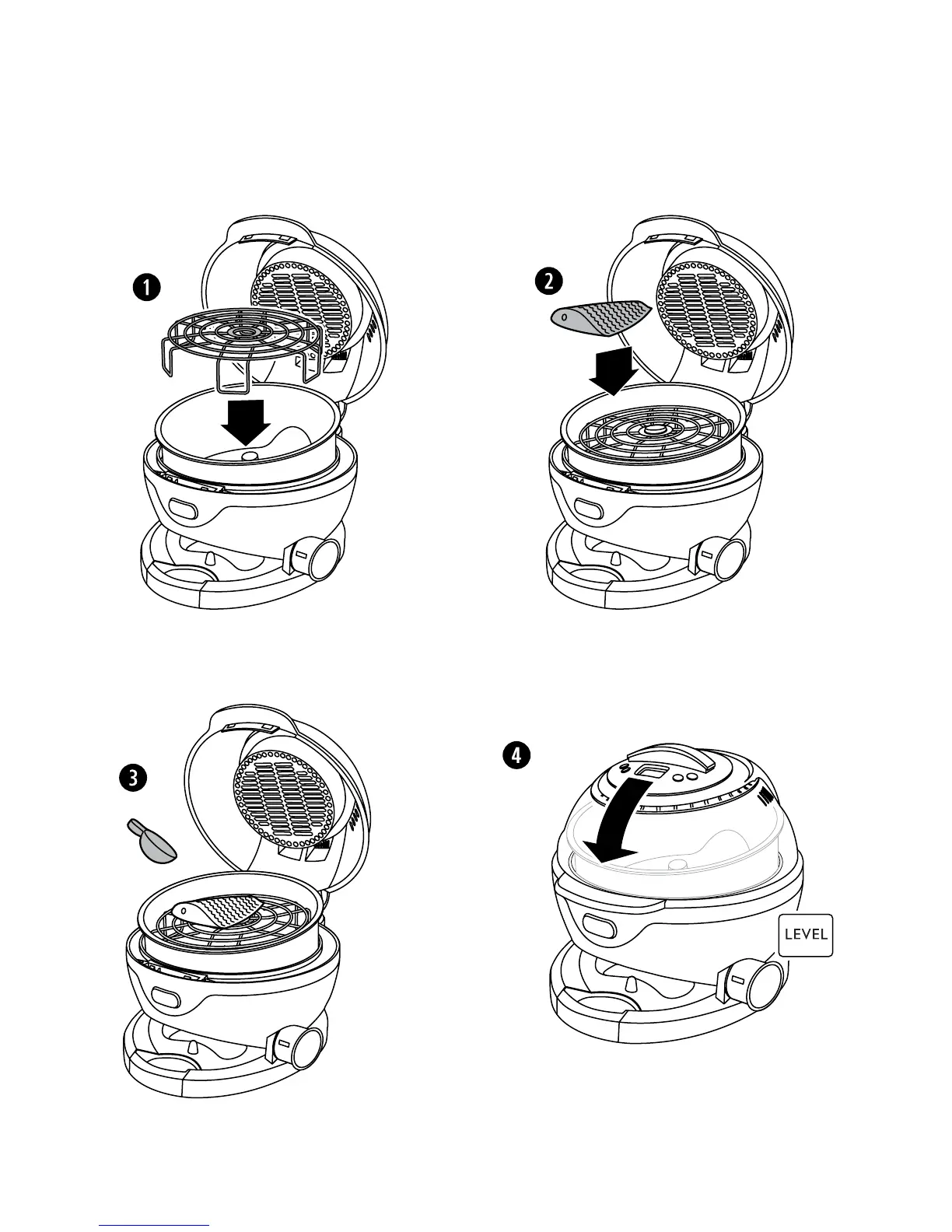 1

2

3

4

LEVEL