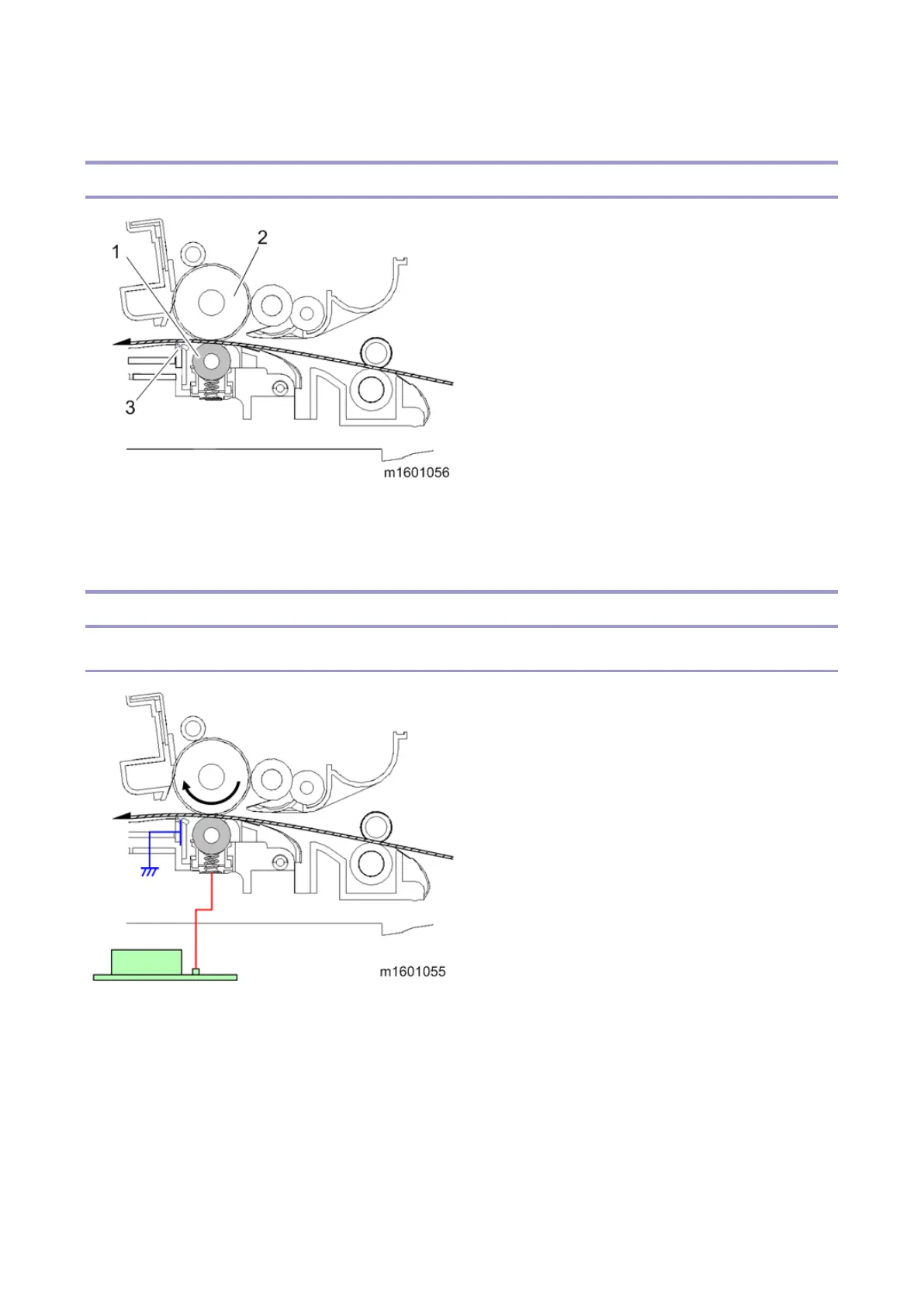 1

2

3

m1601056

m1601055