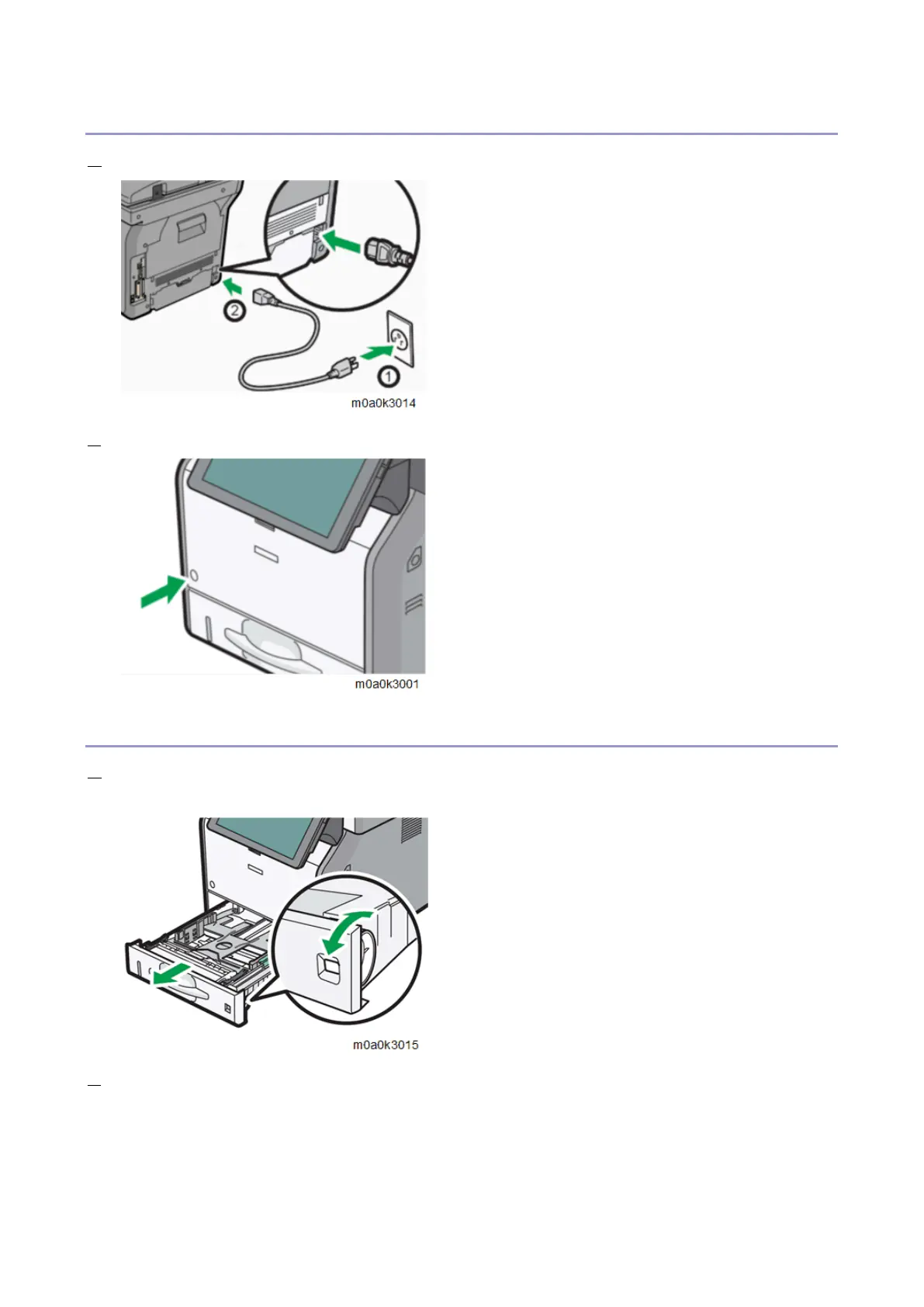 2

1

m0a0k3014

m0a0k3001

m0a0k3015