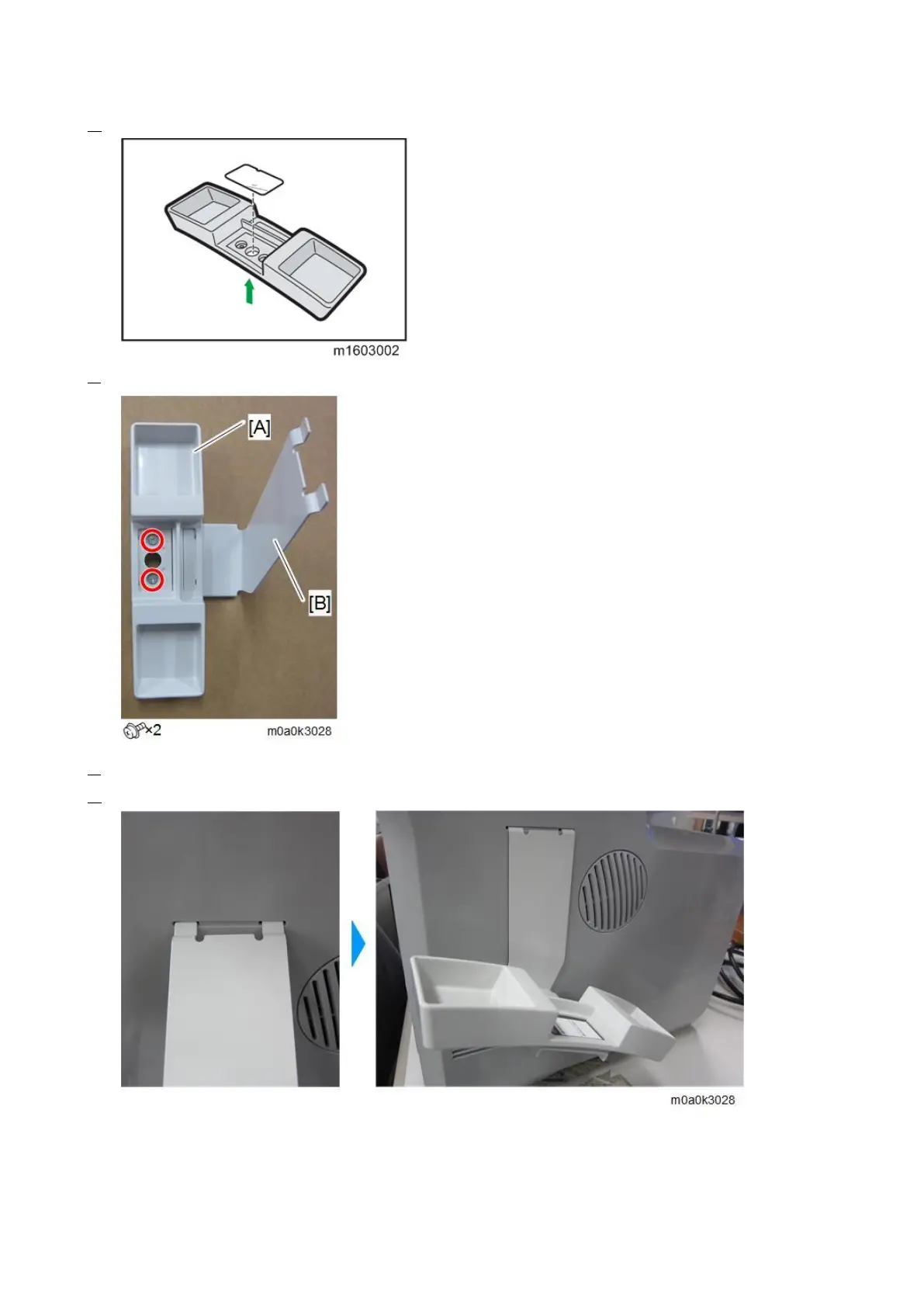 m1603002

[A]

[B]

×2

m0a0k3028

m0a0k3028