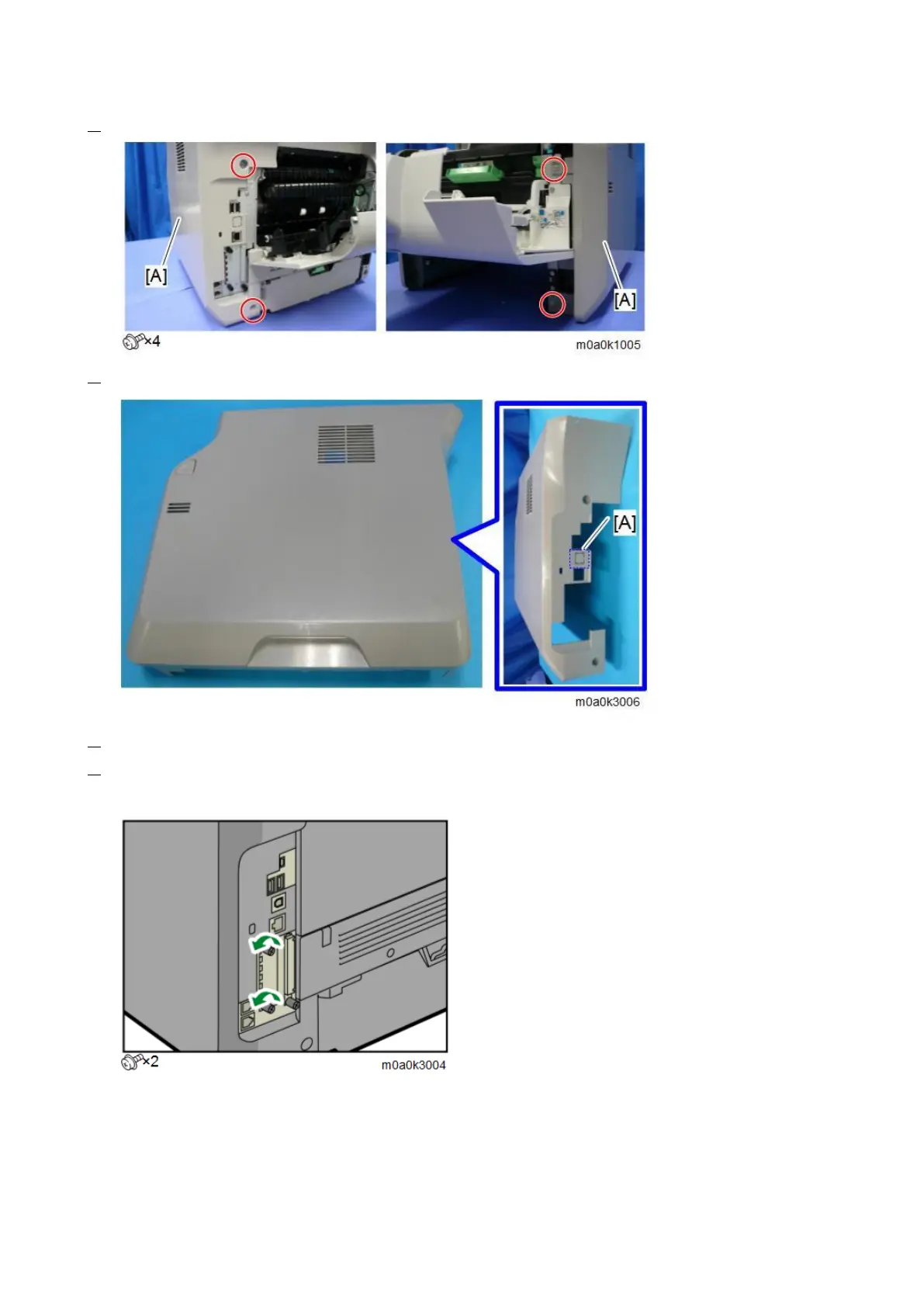 [A]

[A]

×4

m0a0k1005

[A]

m0a0k3006

×2

m0a0k3004