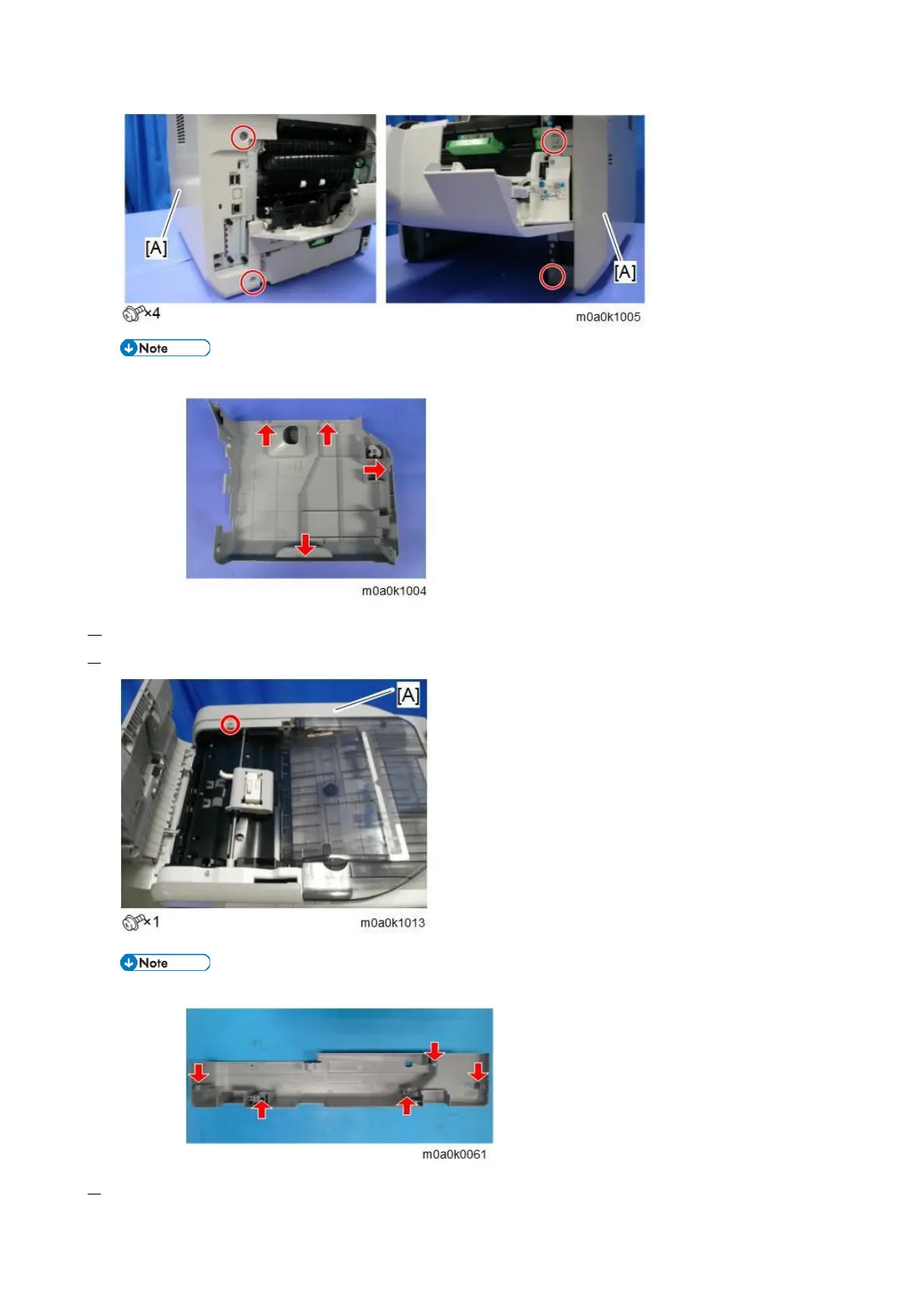 [A]

[A]

×4

m0a0k1005

Note

m0a0k1004

[A]

×1

m0a0k1013

Note

m0a0k0061