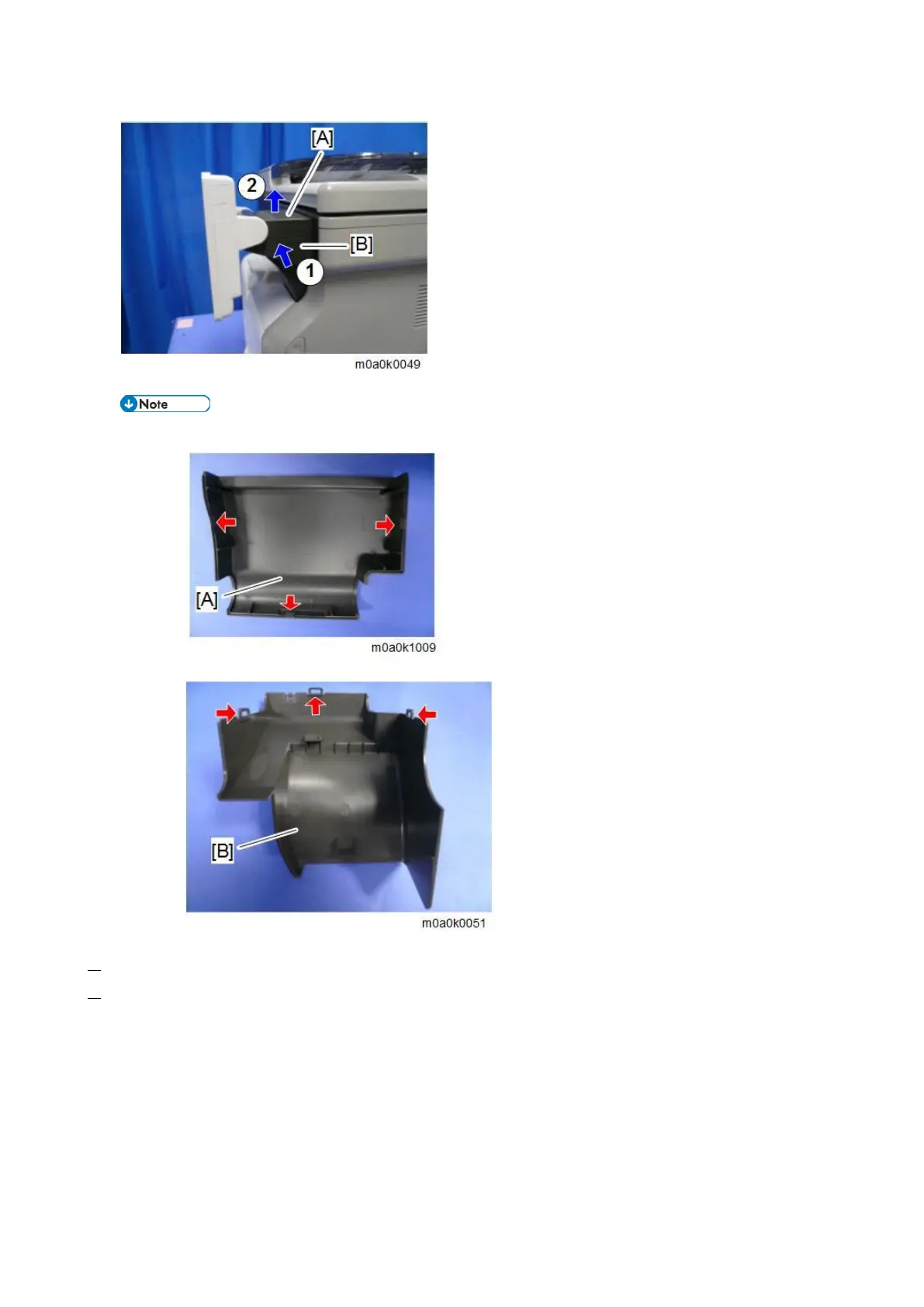 [A]

2

[B]

1

m0a0k0049

Note

[A]

m0a0k1009

[B]

m0a0k0051