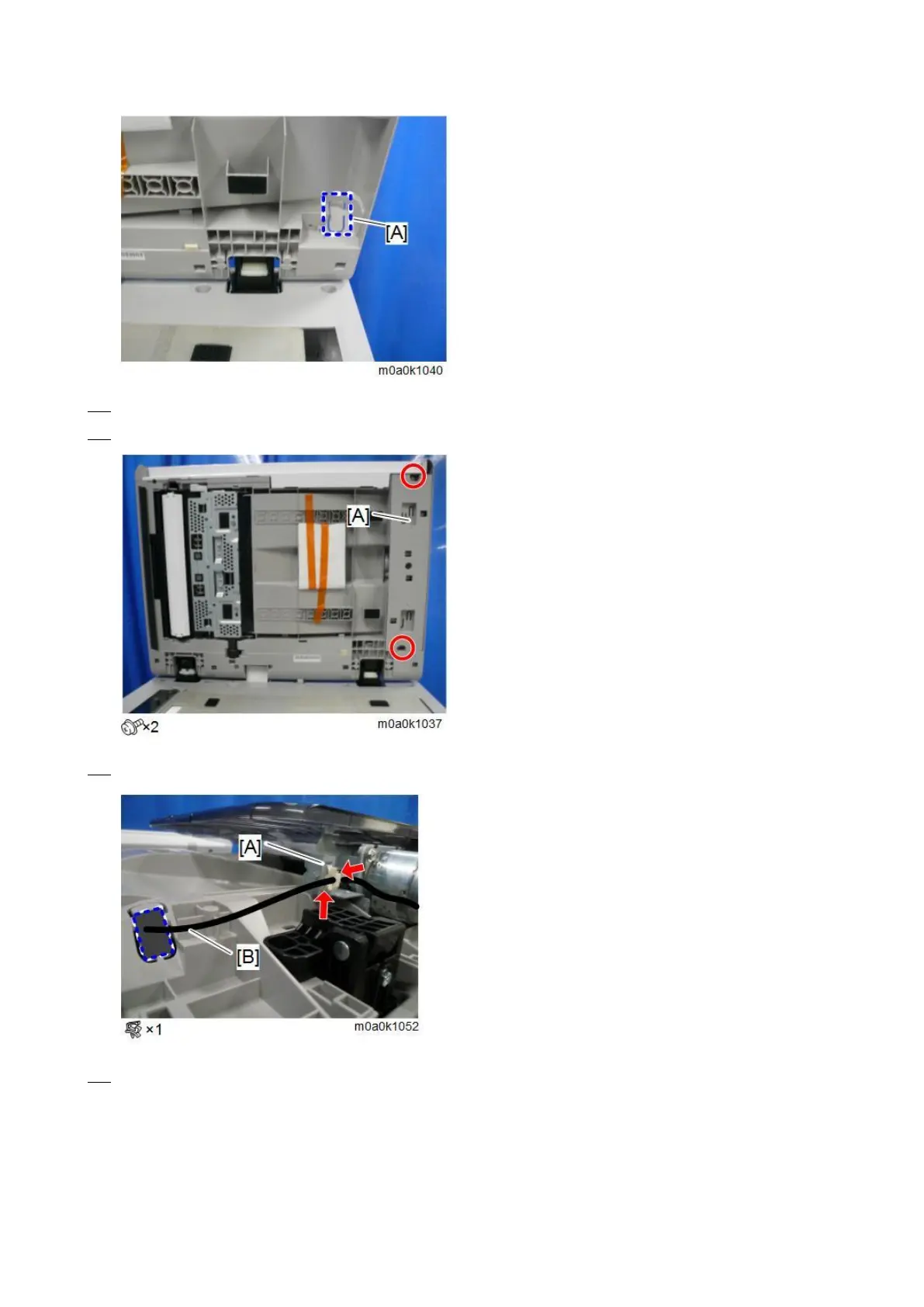 [A]

m0a0k1040

[A]

×2

m0a0k1037

[A]

[B]

×1

m0a0k1052