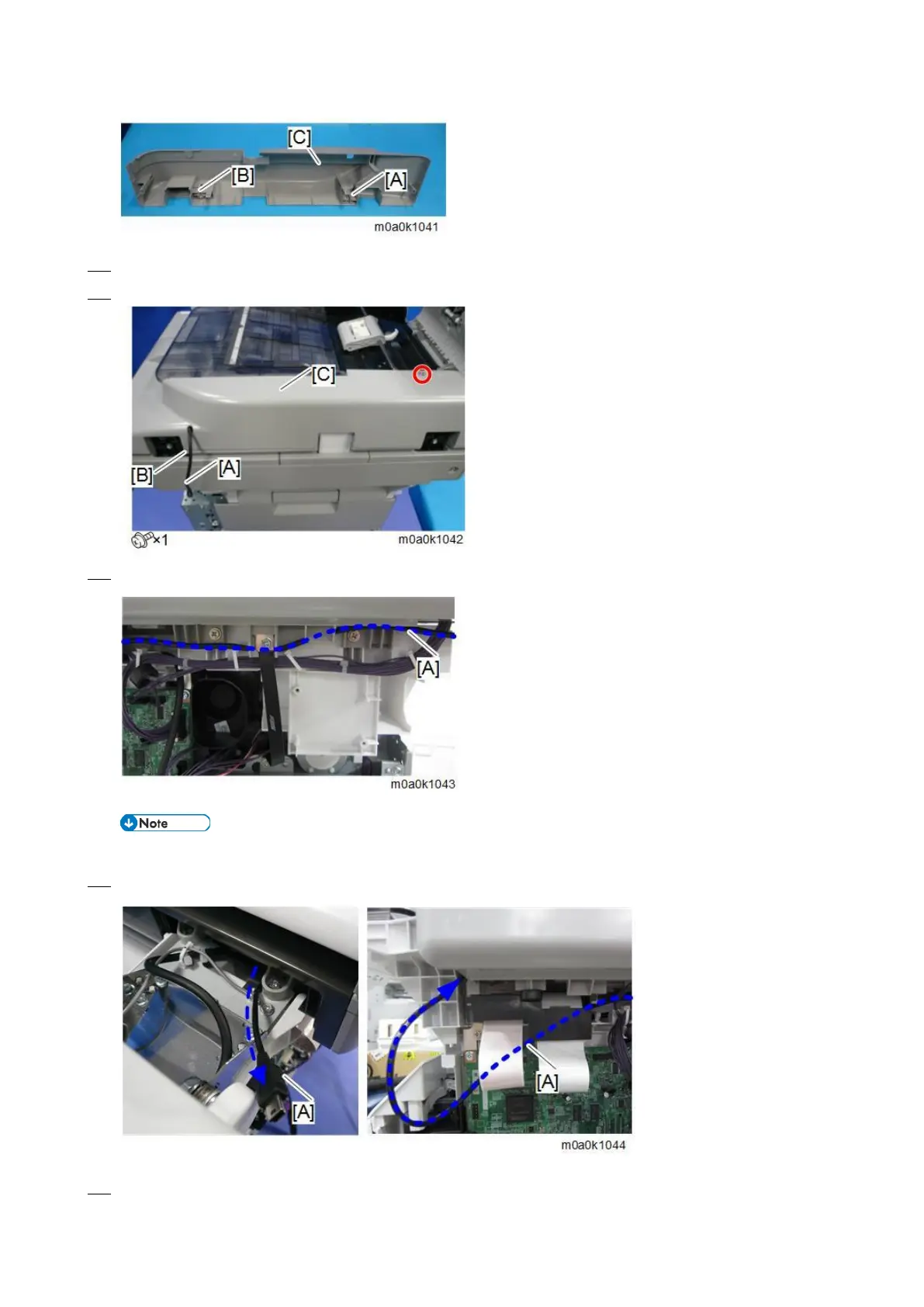 [C]
[B]
[A]
m0a0k1041

[C]
[B]
[A]
×1
m0a0k1042

[A]
m0a0k1043

Note

[A]
[A]
m0a0k1044