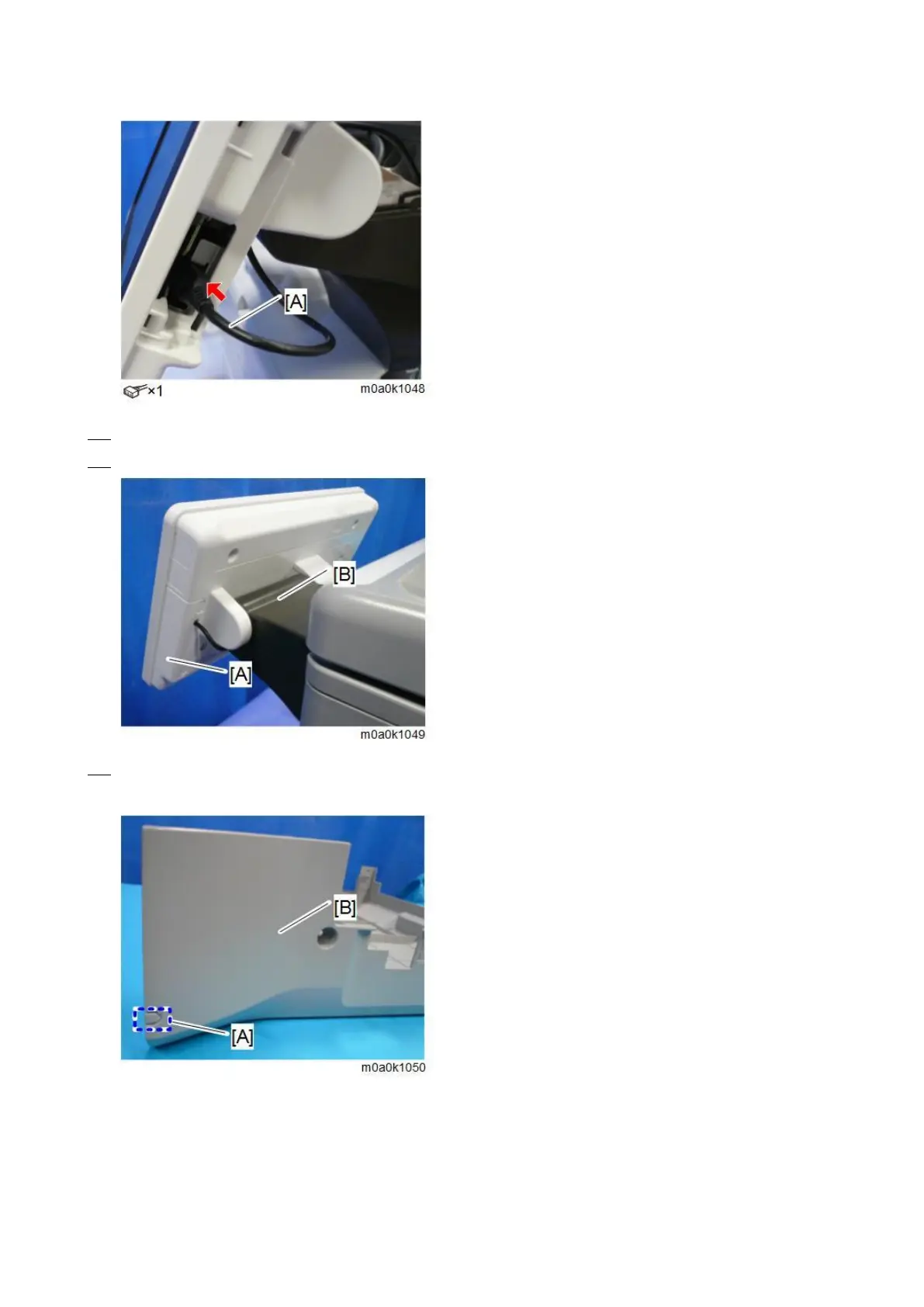 [A]

×1 m0a0k1048

[B]

[A]

m0a0k1049

[B]

[A]

m0a0k1050