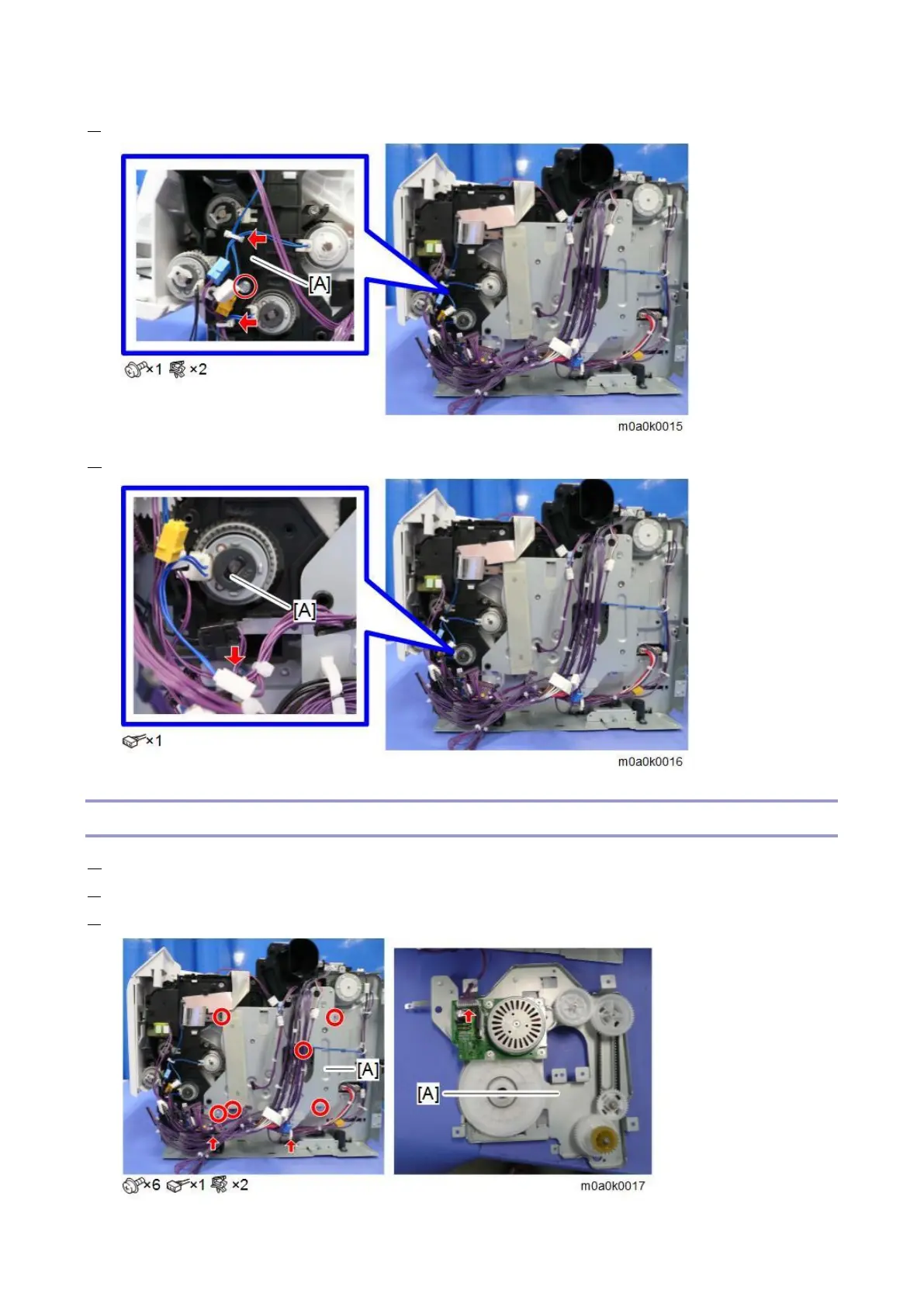 [A]

×1 ×2

m0a0k0015

[A]

×1

m0a0k0016

[A]

[A]

×6 ×1 ×2

m0a0k0017