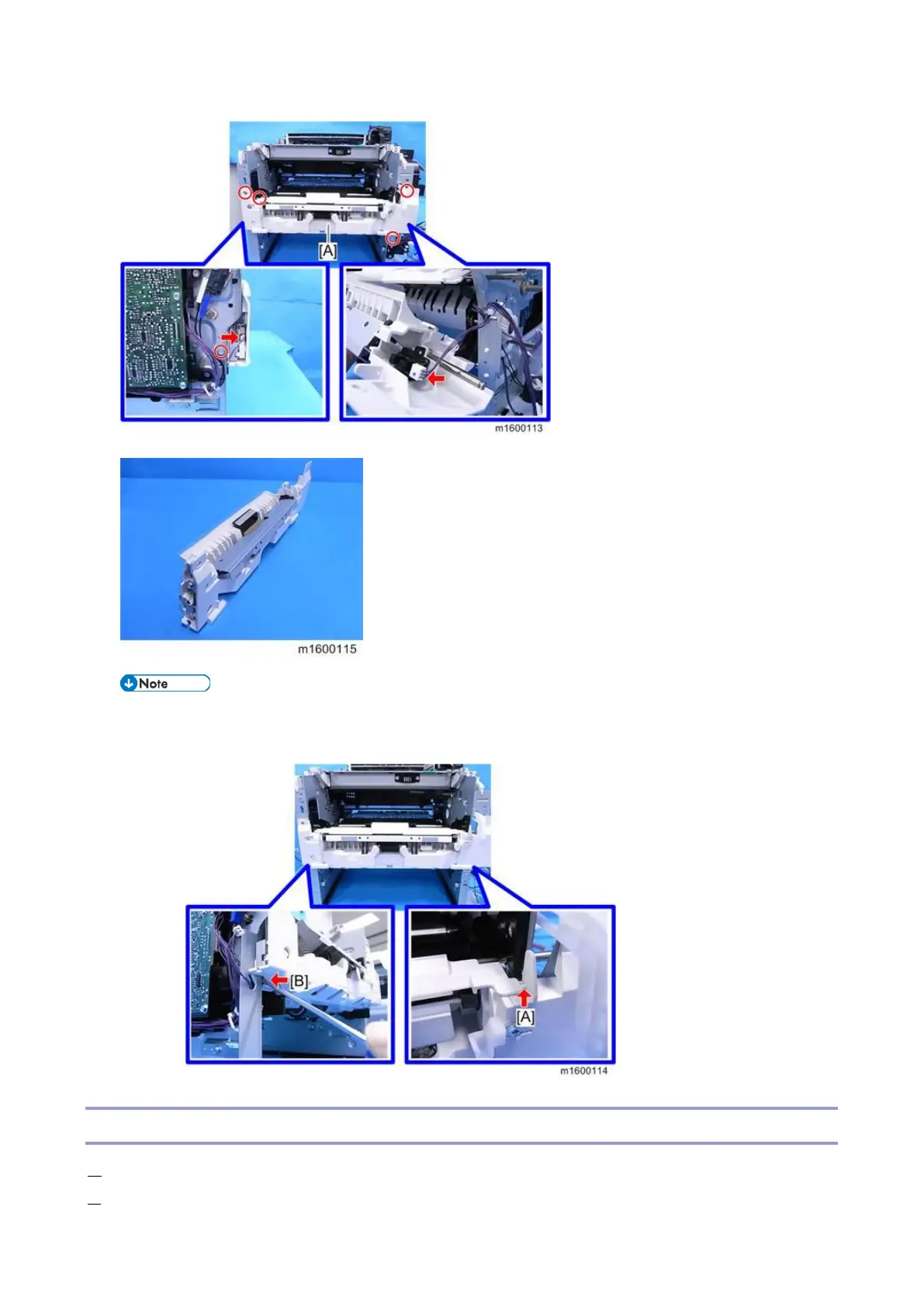 [A]

m1600113

m1600115

Note

[B]

[A]

m1600114