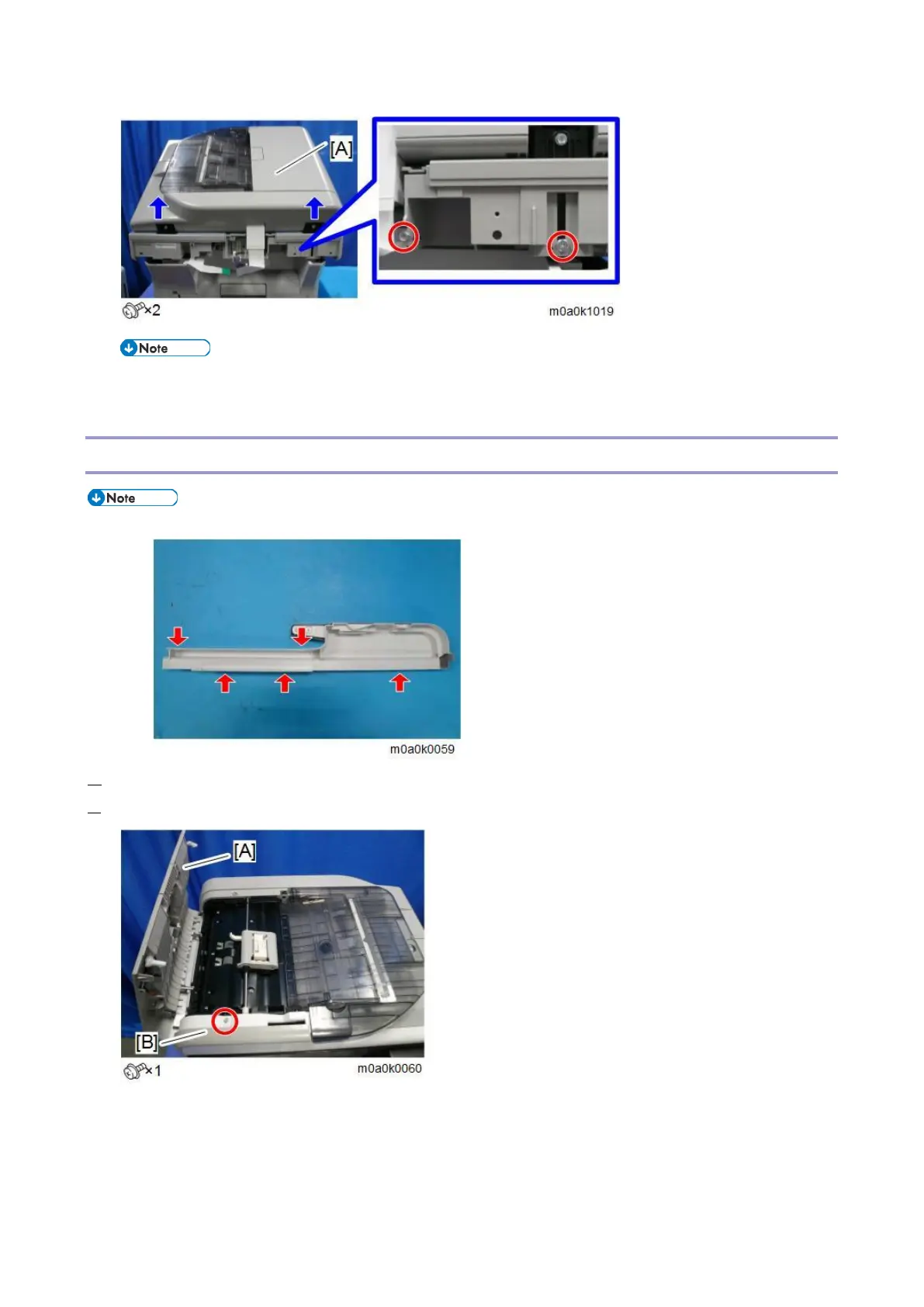 [A]

×2

m0a0k1019

Note

Note

m0a0k0059

[A]

[B]

×1

m0a0k0060