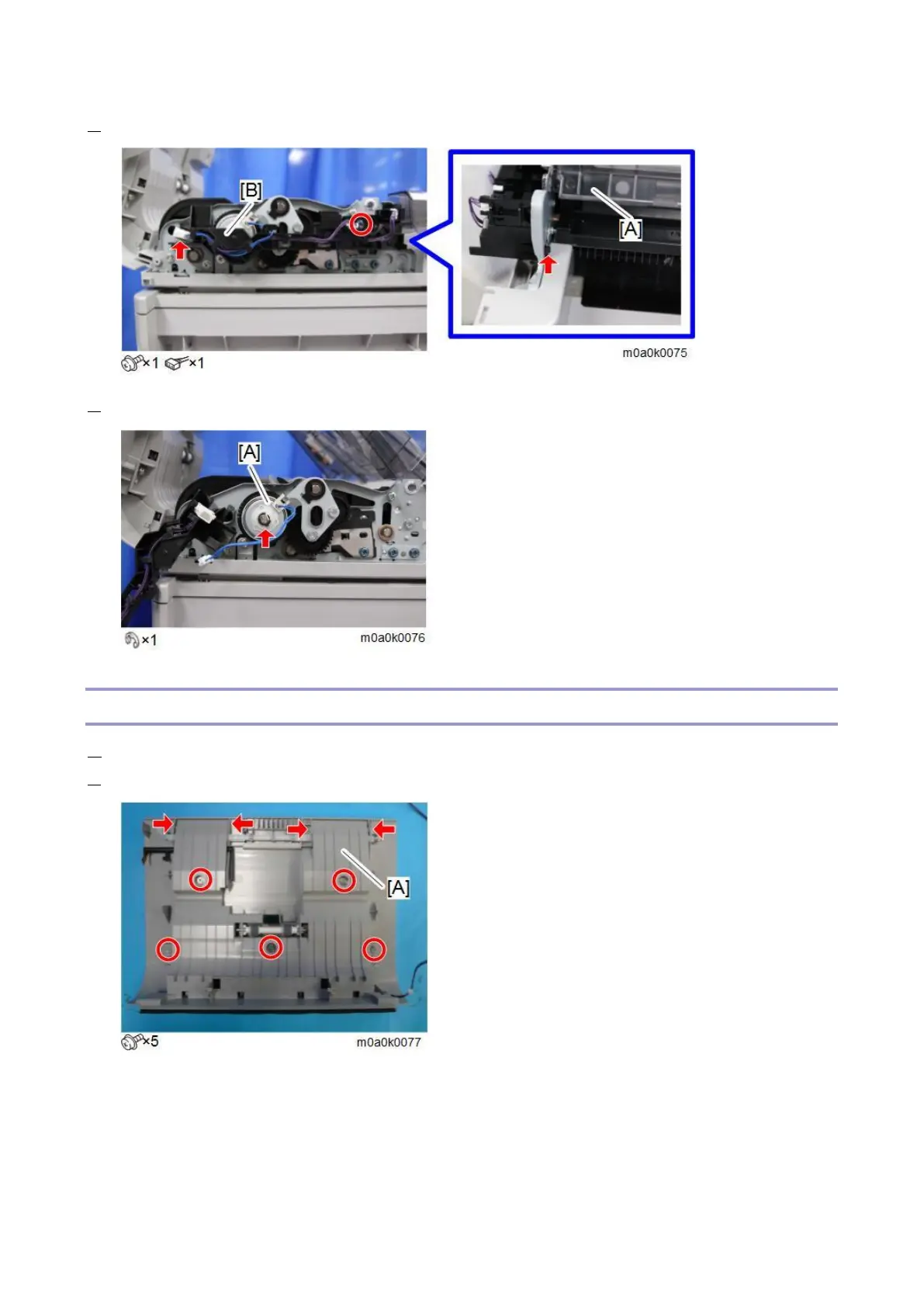 [B]

[A]

×1 ×1

m0a0k0075

[A]

×1

m0a0k0076

[A]

×5

m0a0k0077